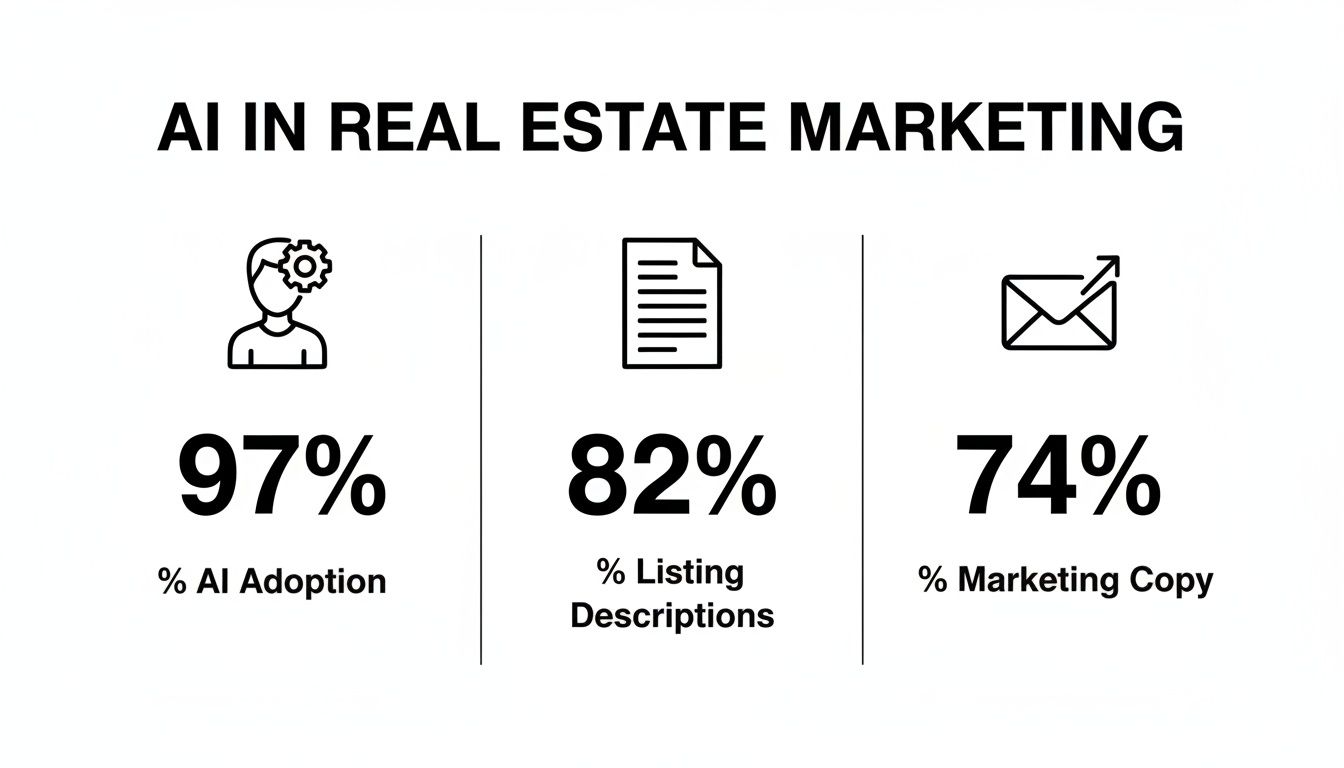 AI IN REAL ESTATE MARKETING

97%

% AI Adoption

82%

% Listing Descriptions

74%

% Marketing Copy