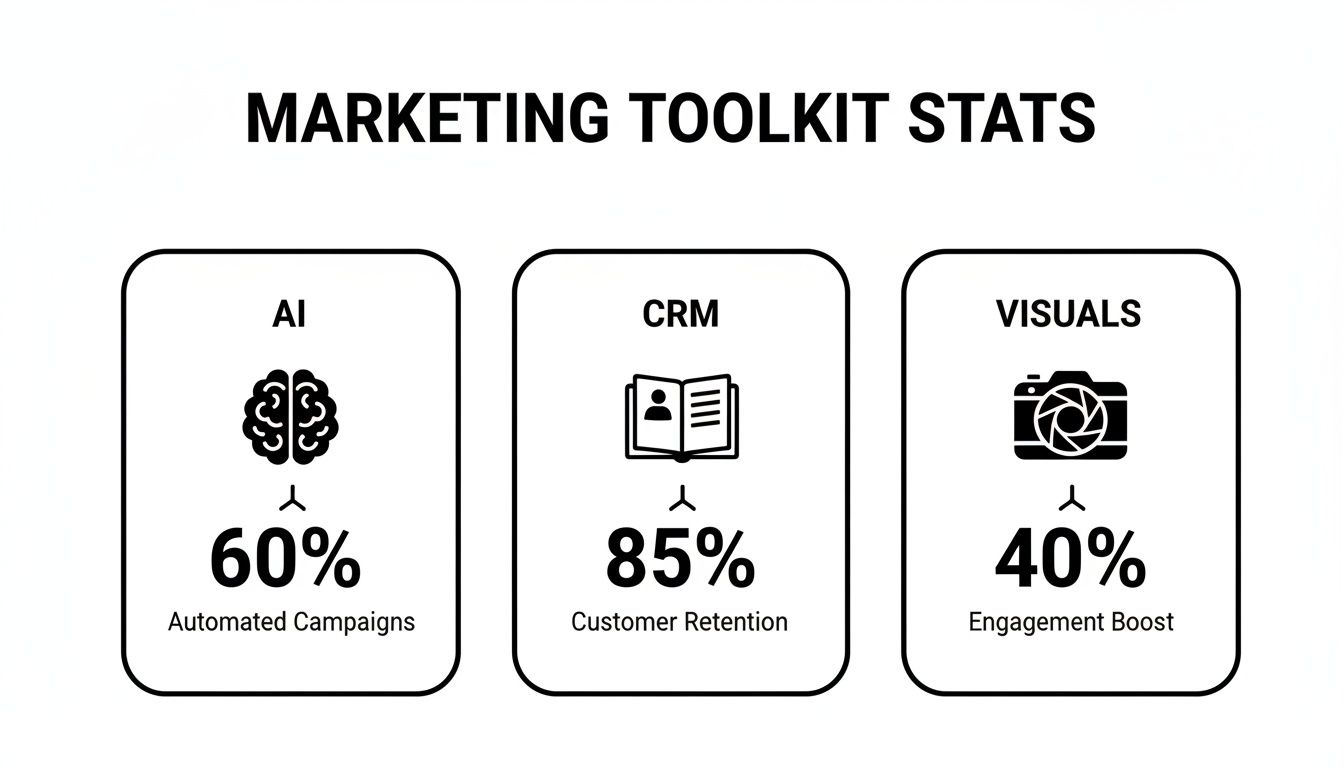 MARKETING TOOLKIT STATS

AI

60%

Automated Campaigns

CRM

85%

Customer Retention

VISUALS

40%

Engagement Boost