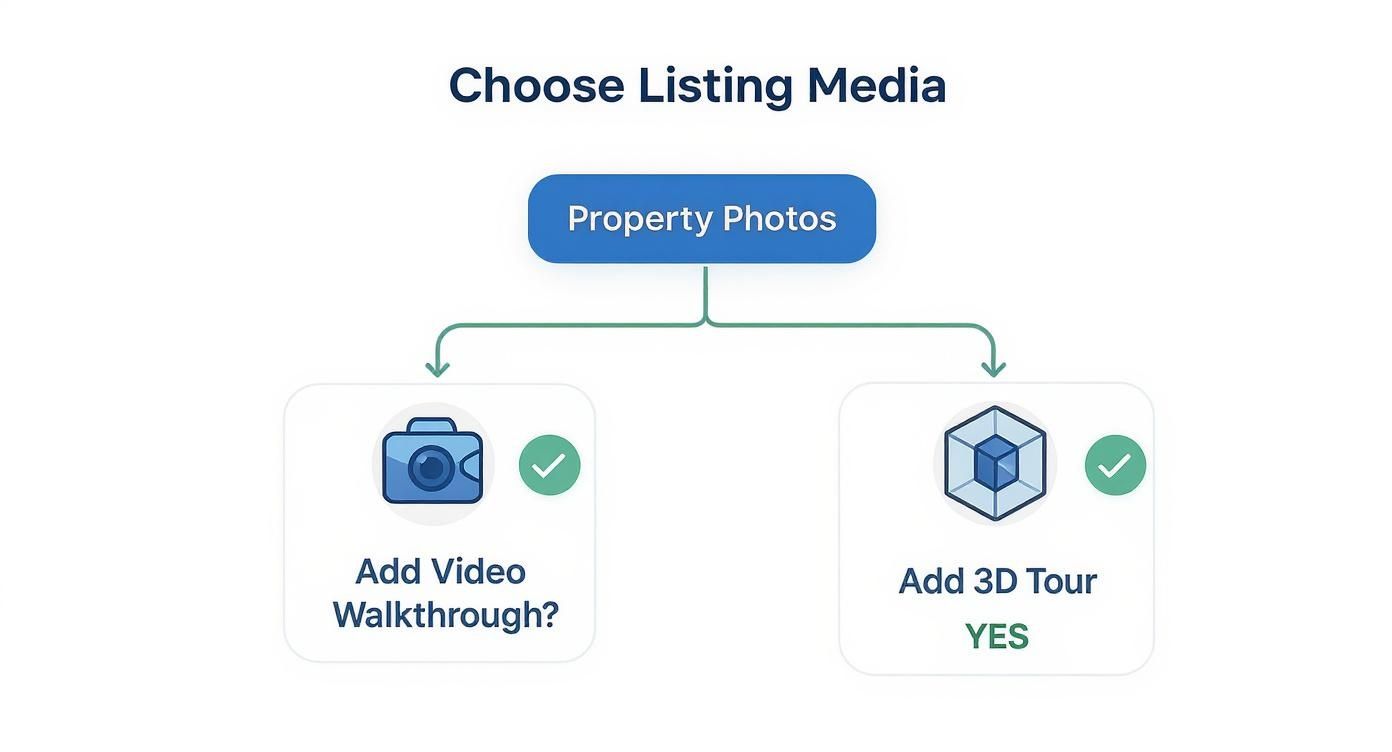 Choose Listing Media

Property Photos

Add Video Walkthrough?

Add 3D Tour

YES