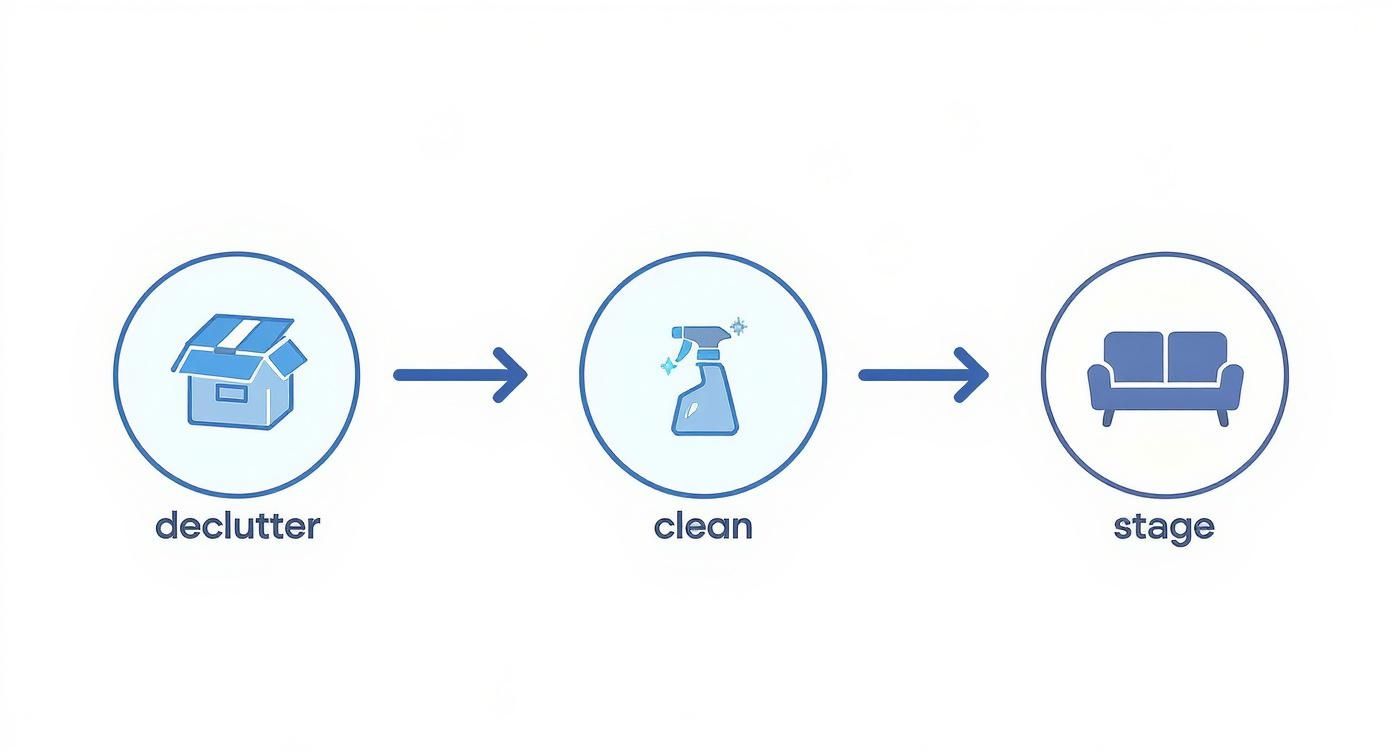 declutter

clean

stage