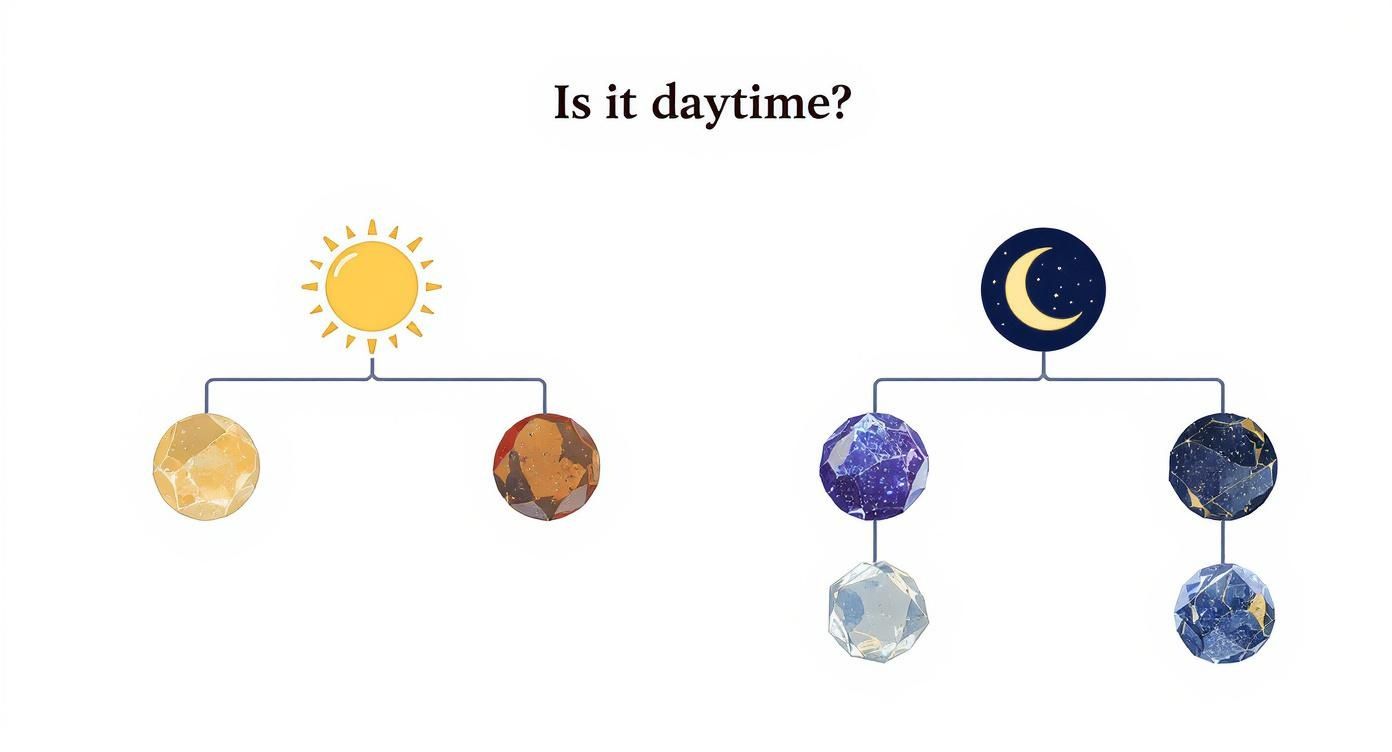 Is it daytime?