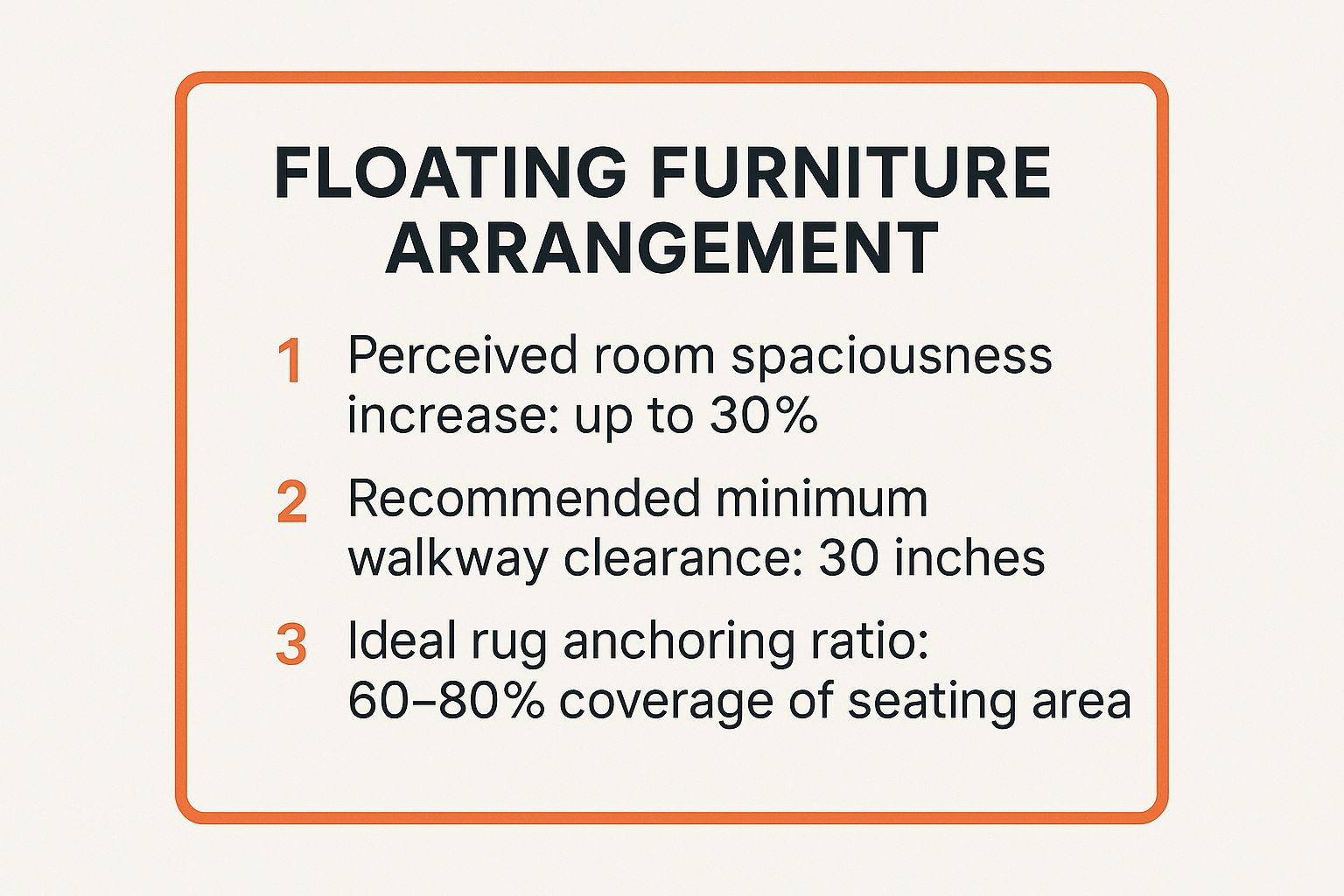 FLOATING FURNITURE ARRANGEMENT

1 Perceived room spaciousness increase: up to 30%

2 Recommended minimum walkway clearance: 30 inches

3 Ideal rug anchoring ratio: 60–80% coverage of seating area