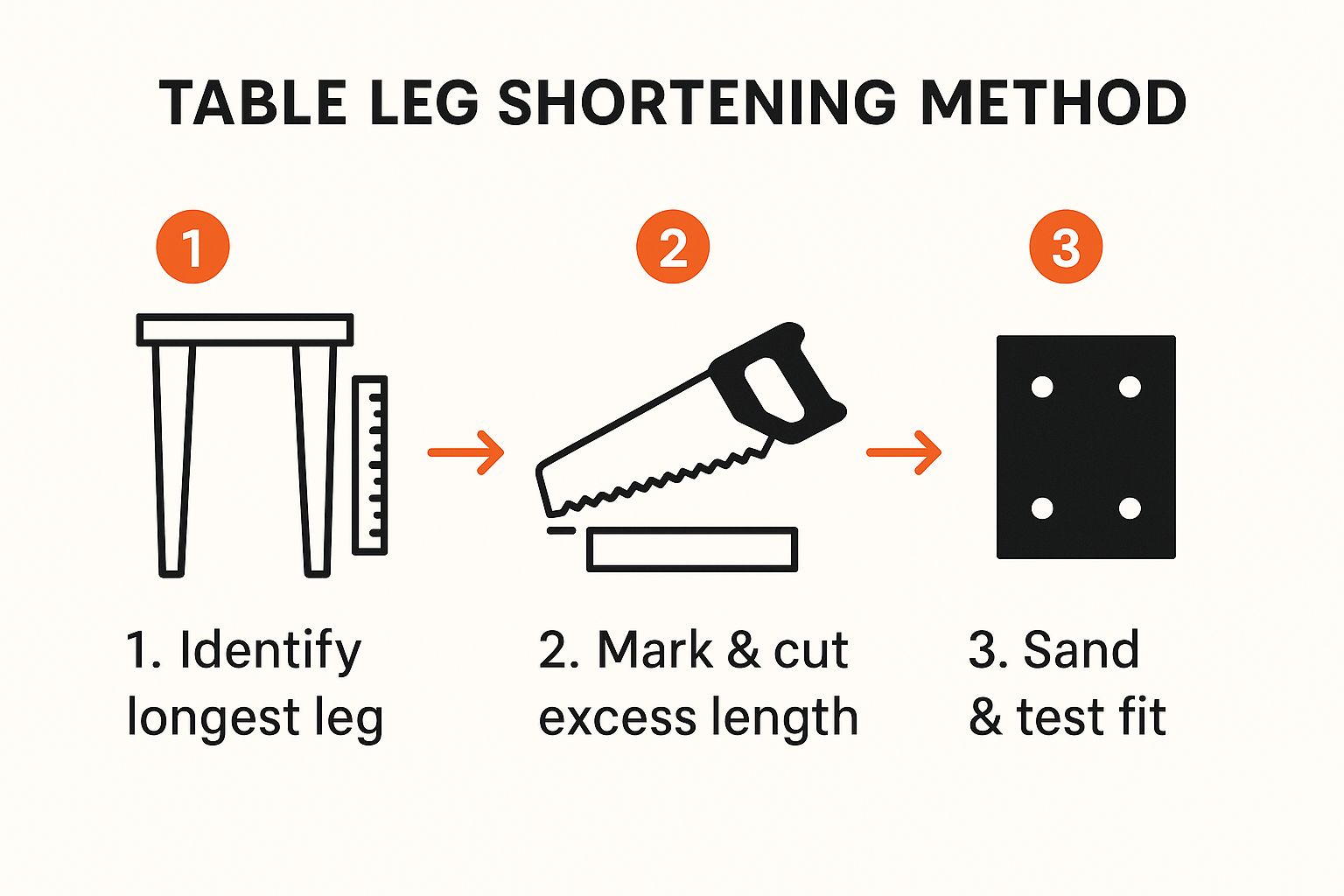 TABLE LEG SHORTENING METHOD

1

2

3

1. Identify longest leg

2. Mark & cut excess length

3. Sand & test fit