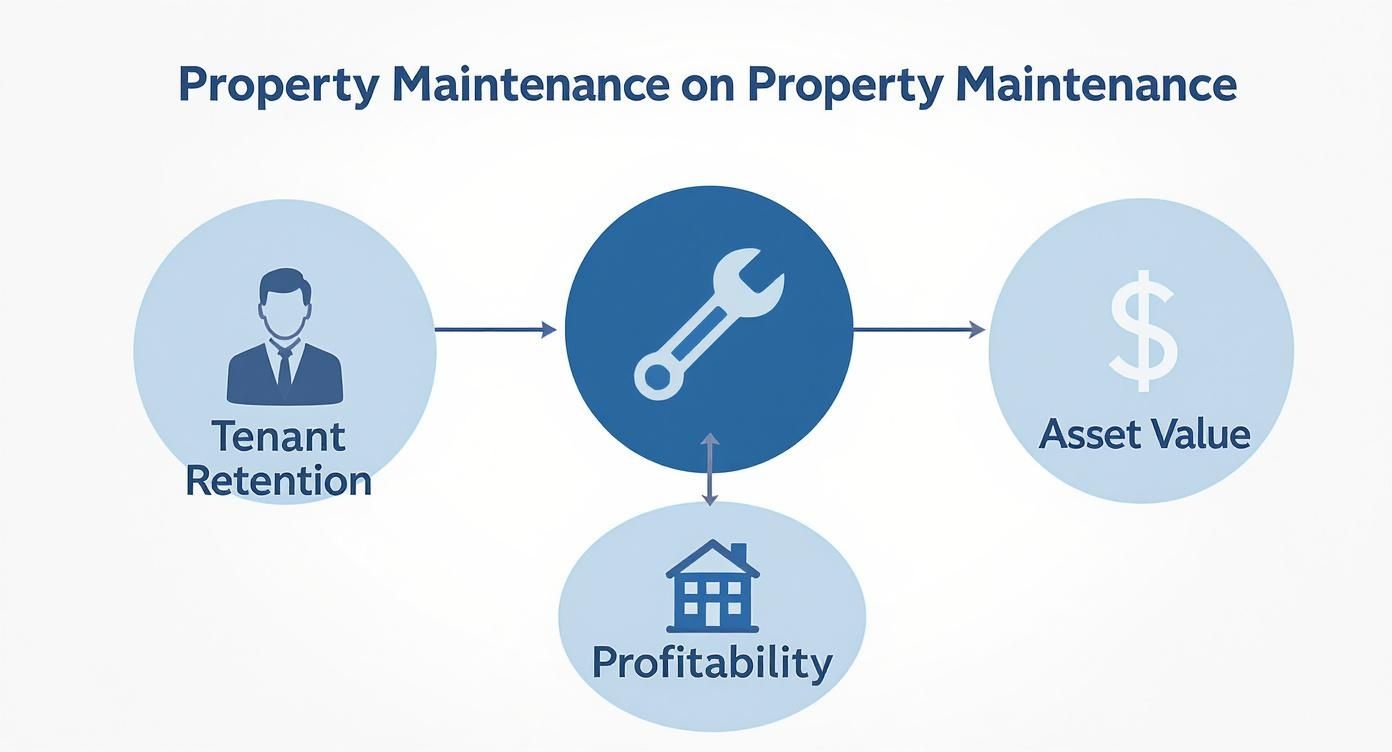 Property Maintenance on Property Maintenance

Tenant Retention

$

Asset Value

Profitability