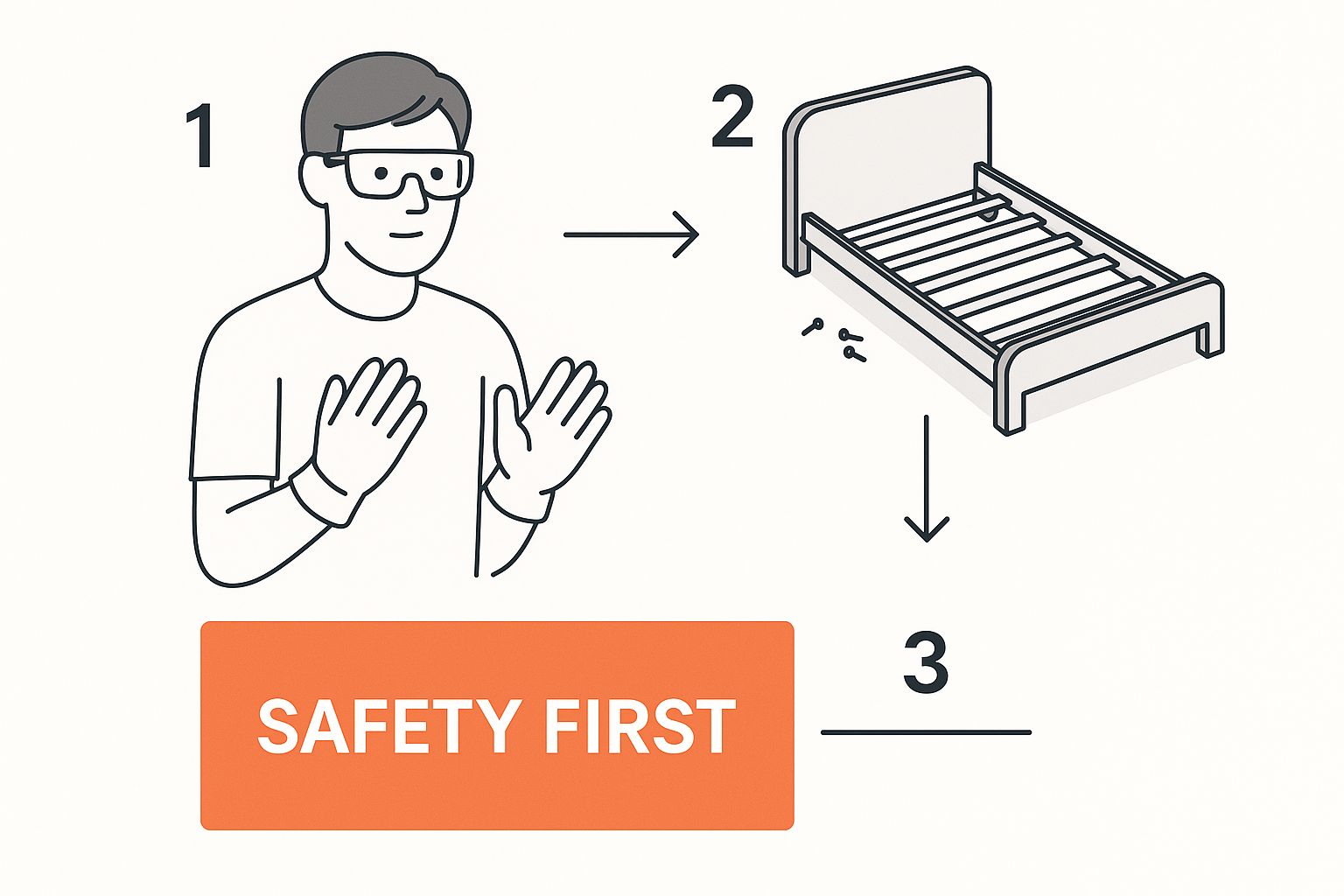 1

2

SAFETY FIRST

3