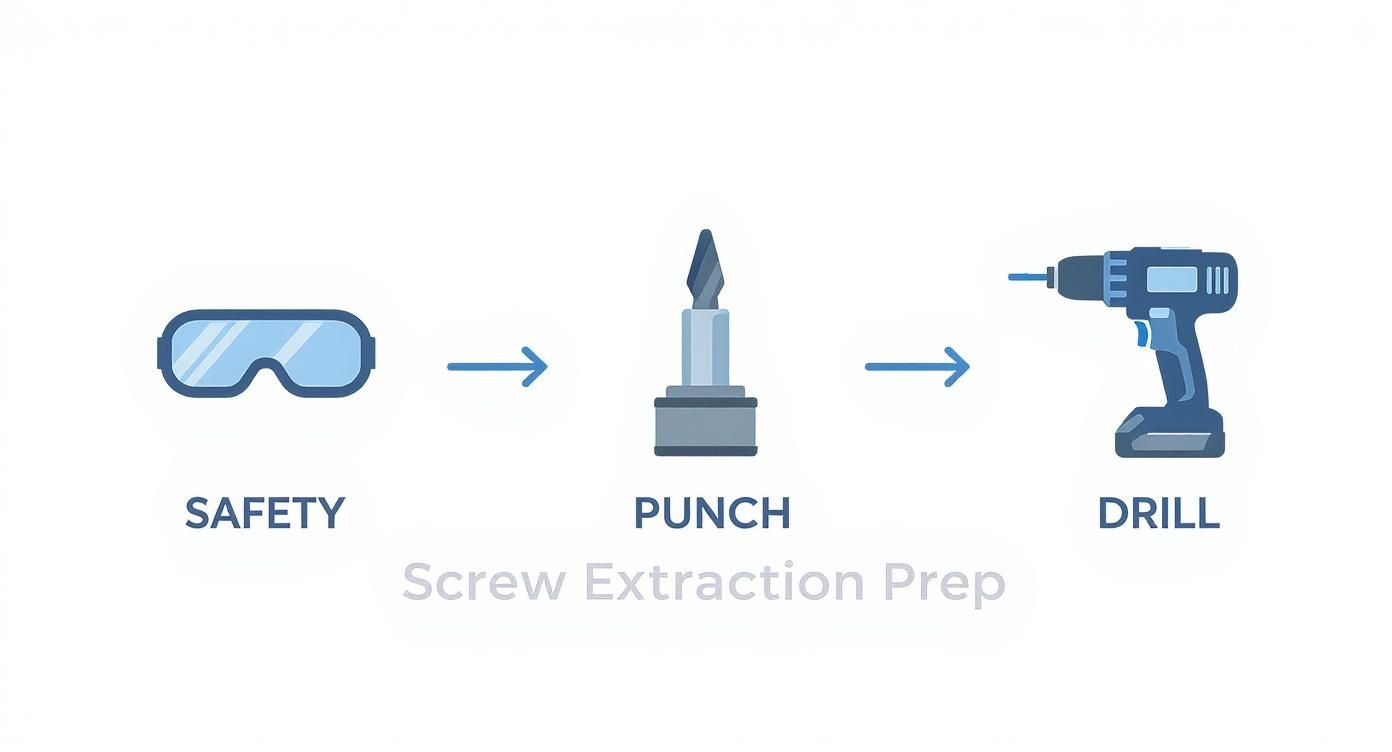 SAFETY

PUNCH

DRILL

Screw Extraction Prep