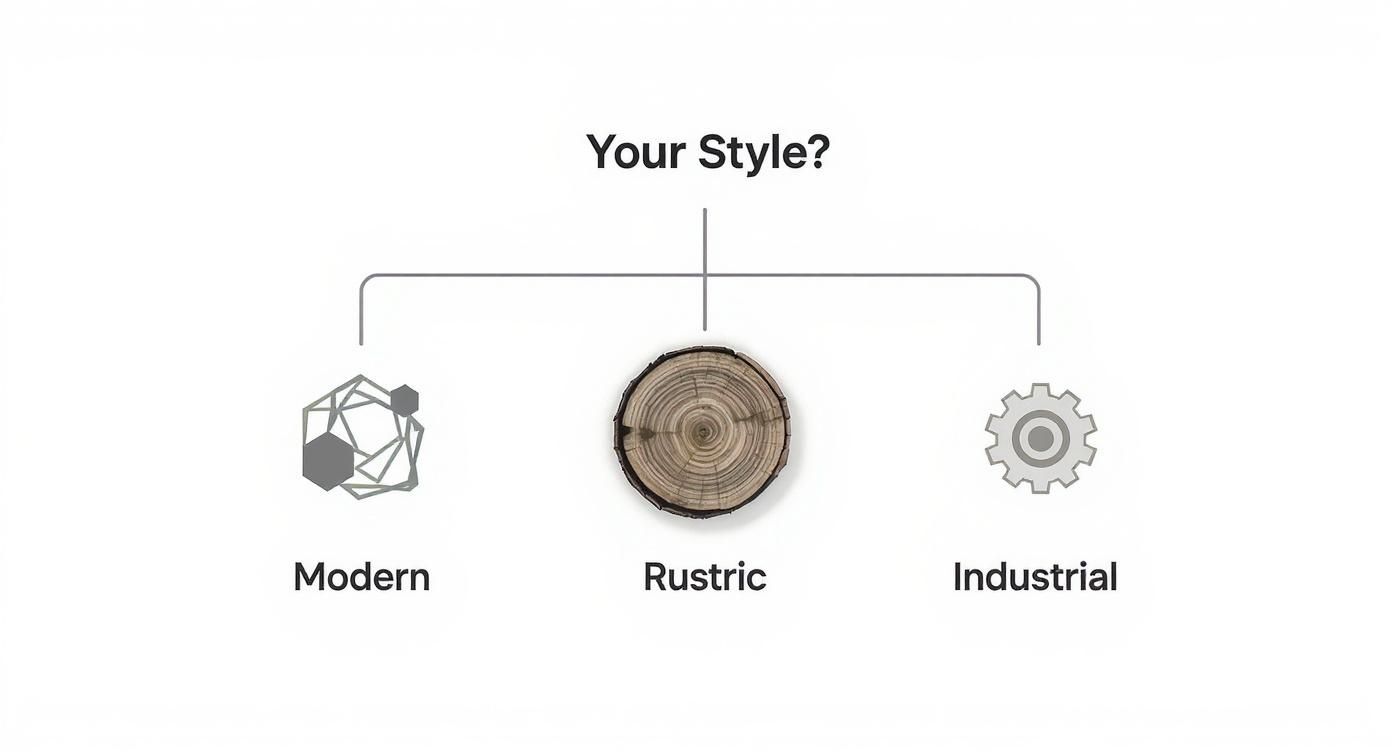 Your Style?

Modern

Rustric

Industrial