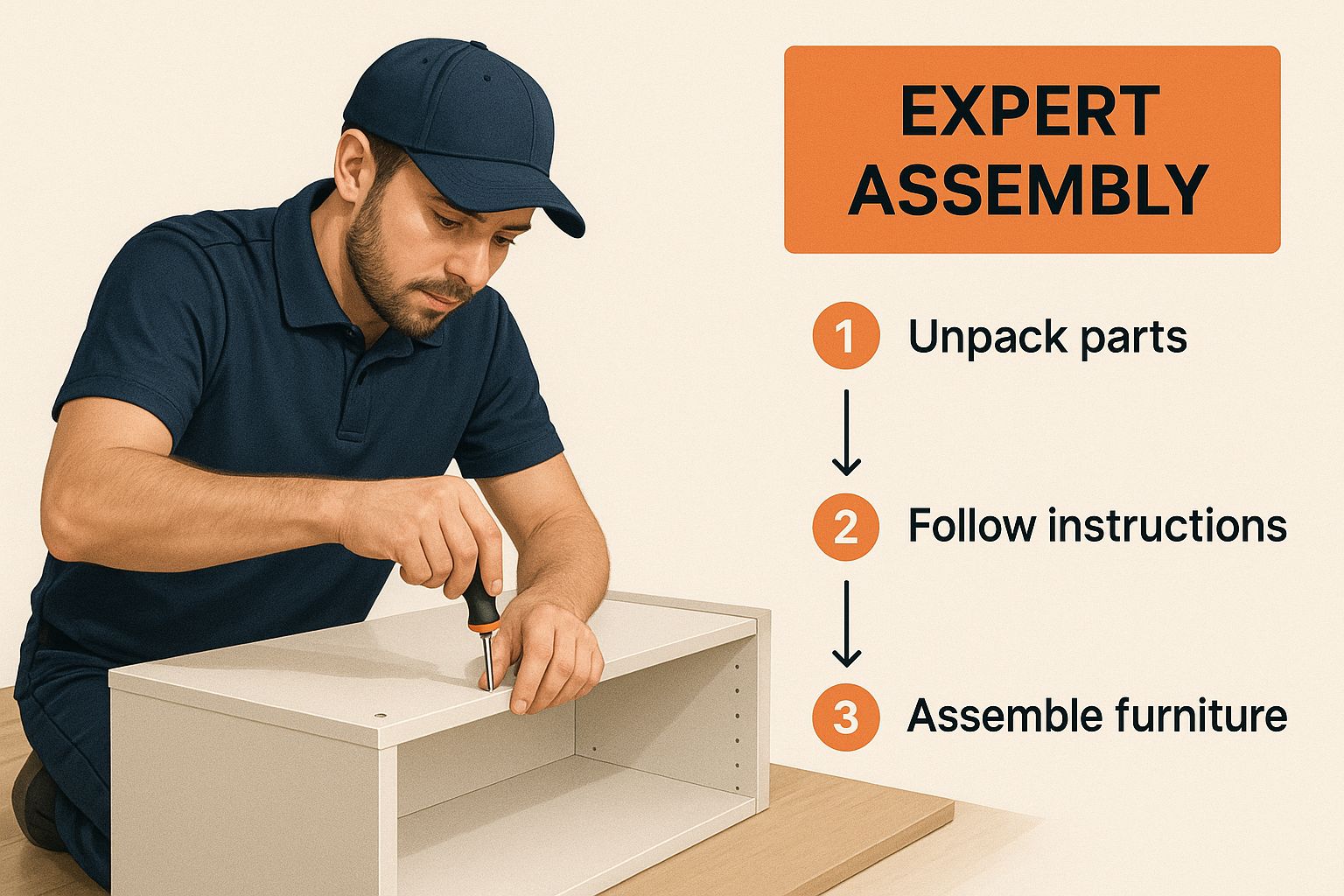 EXPERT ASSEMBLY

1 Unpack parts

2 Follow instructions

3 Assemble furniture