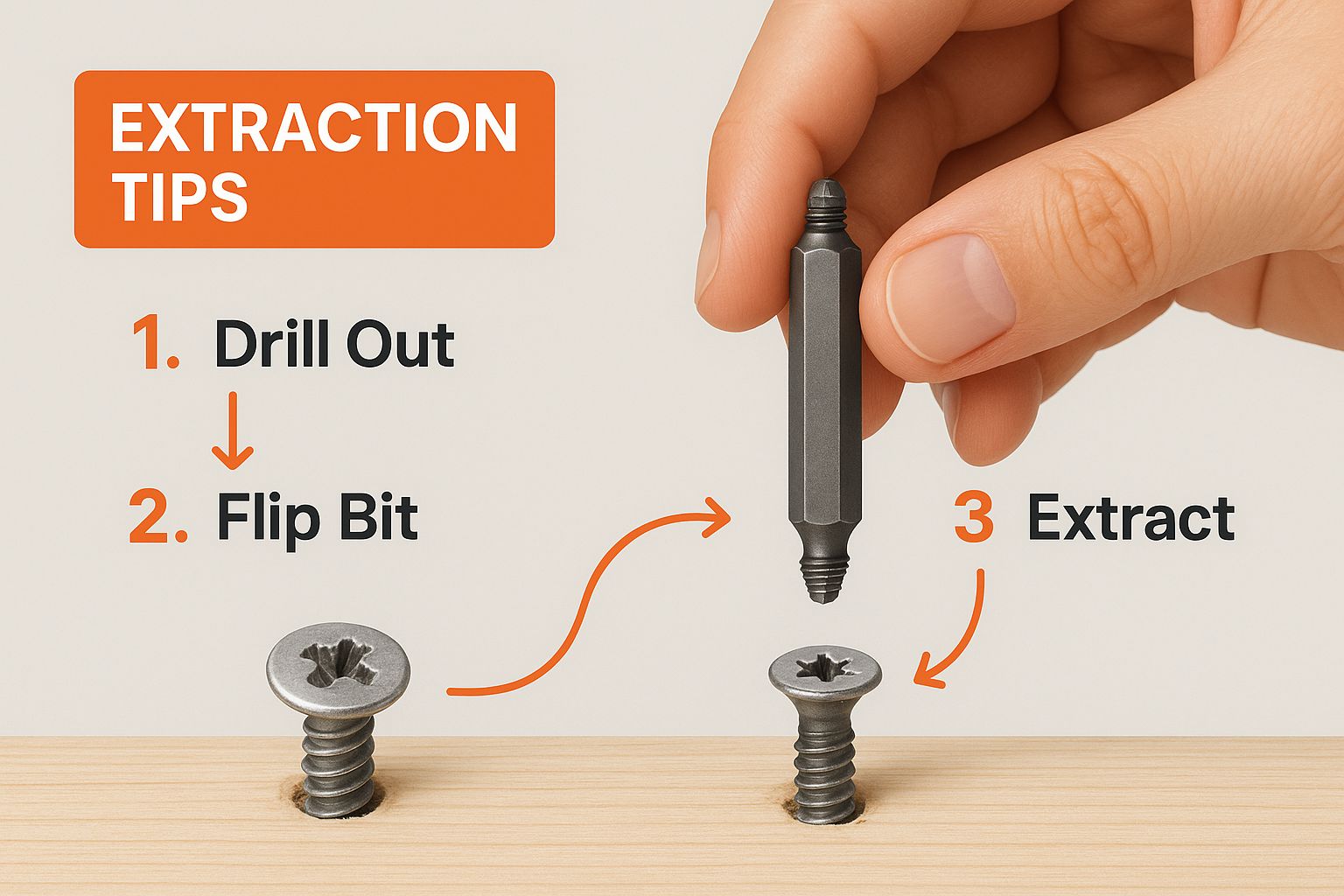 EXTRACTION TIPS

1. Drill Out

2. Flip Bit

3 Extract