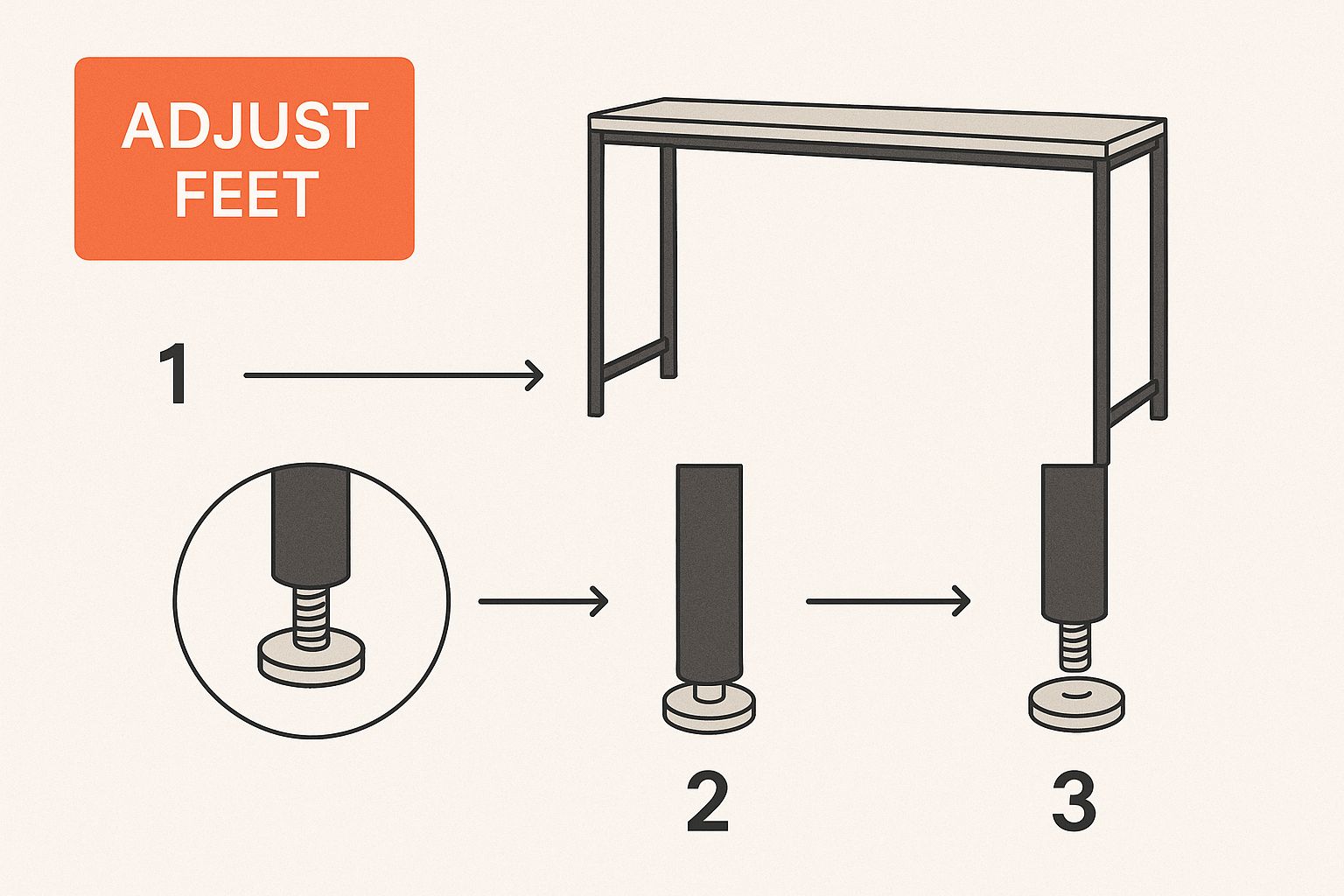 ADJUST FEET

1

2

3