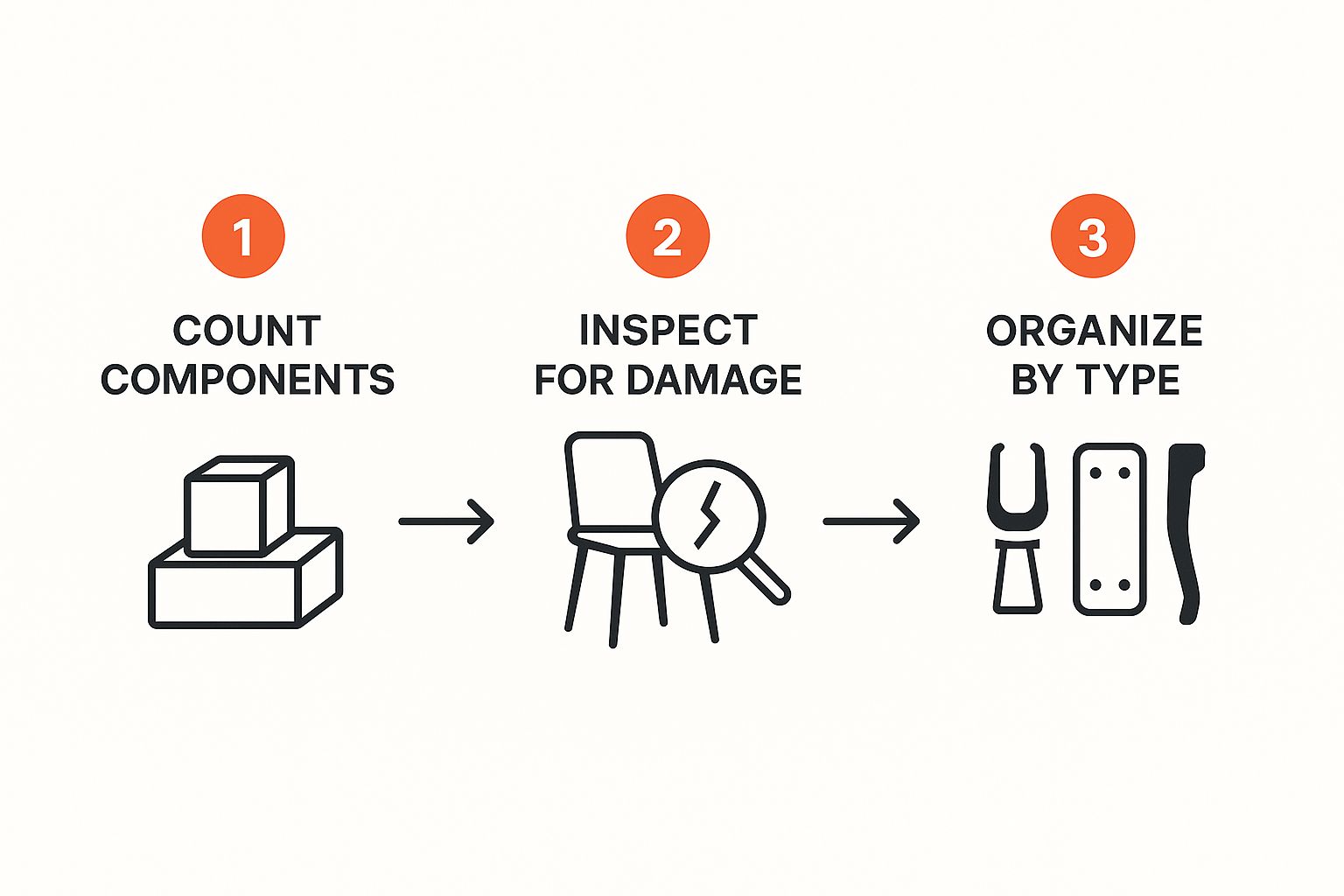 1
COUNT COMPONENTS

2
INSPECT FOR DAMAGE

3
ORGANIZE BY TYPE