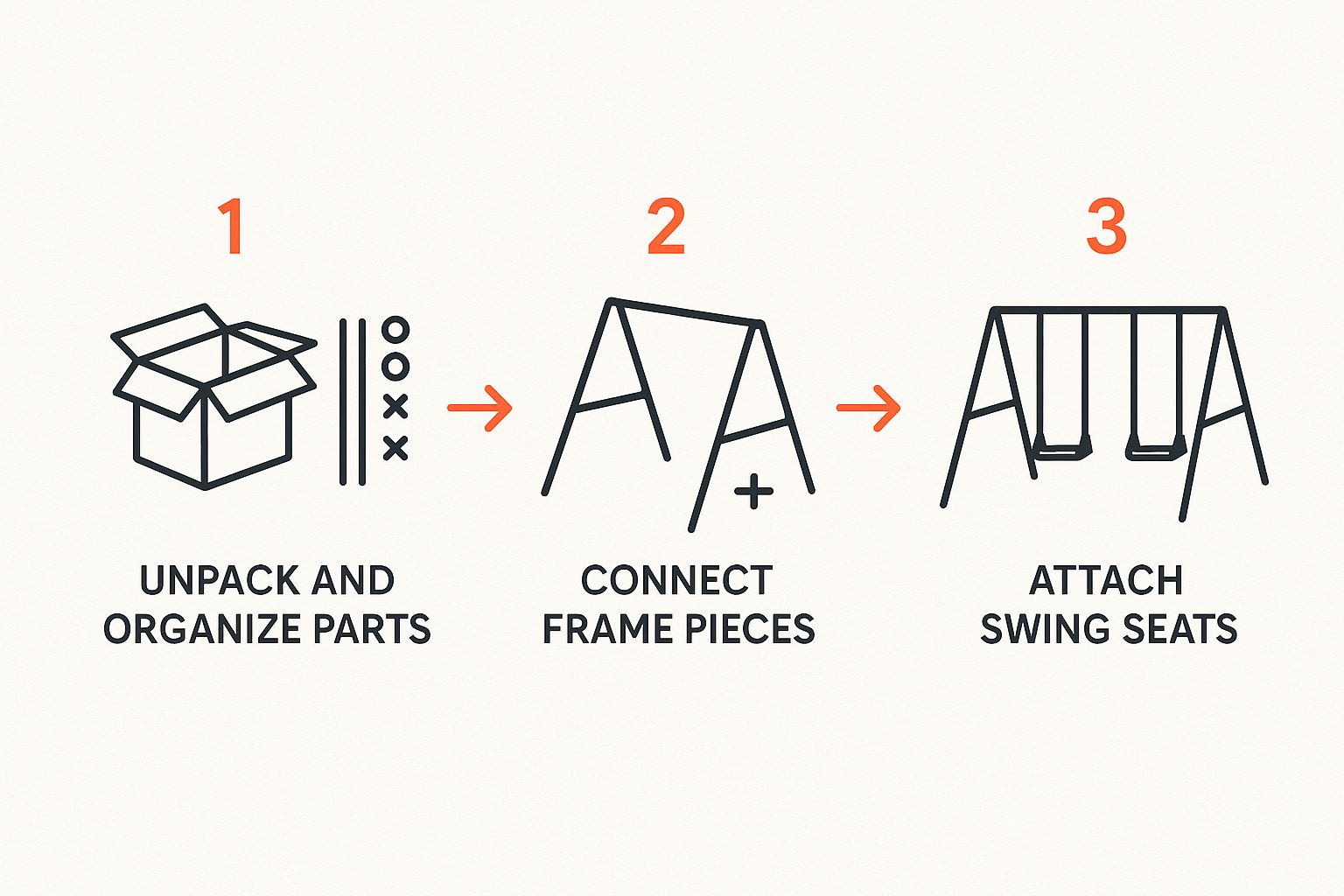 1

UNPACK AND ORGANIZE PARTS

2

CONNECT FRAME PIECES

3

ATTACH SWING SEATS