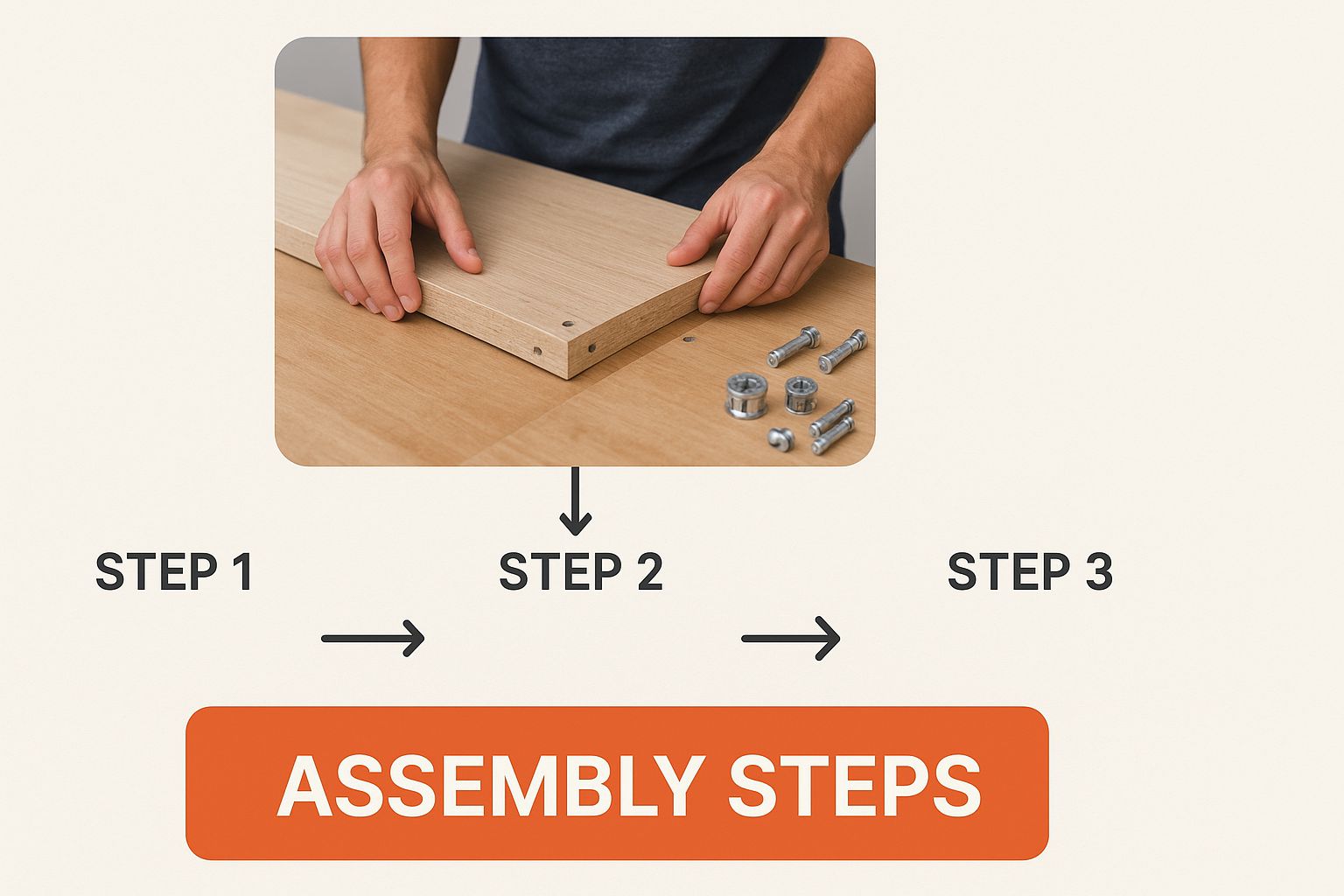 STEP 1

STEP 2

STEP 3

ASSEMBLY STEPS