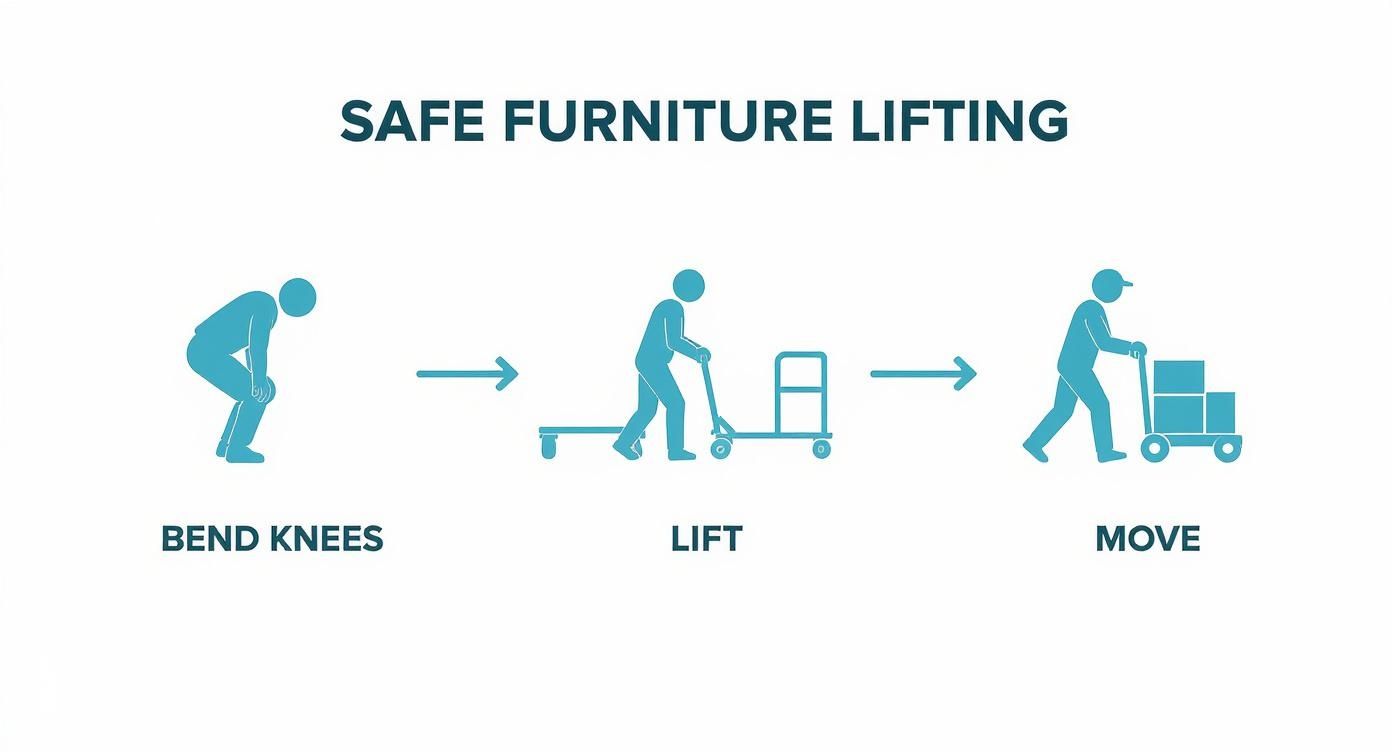 SAFE FURNITURE LIFTING

BEND KNEES

LIFT

MOVE