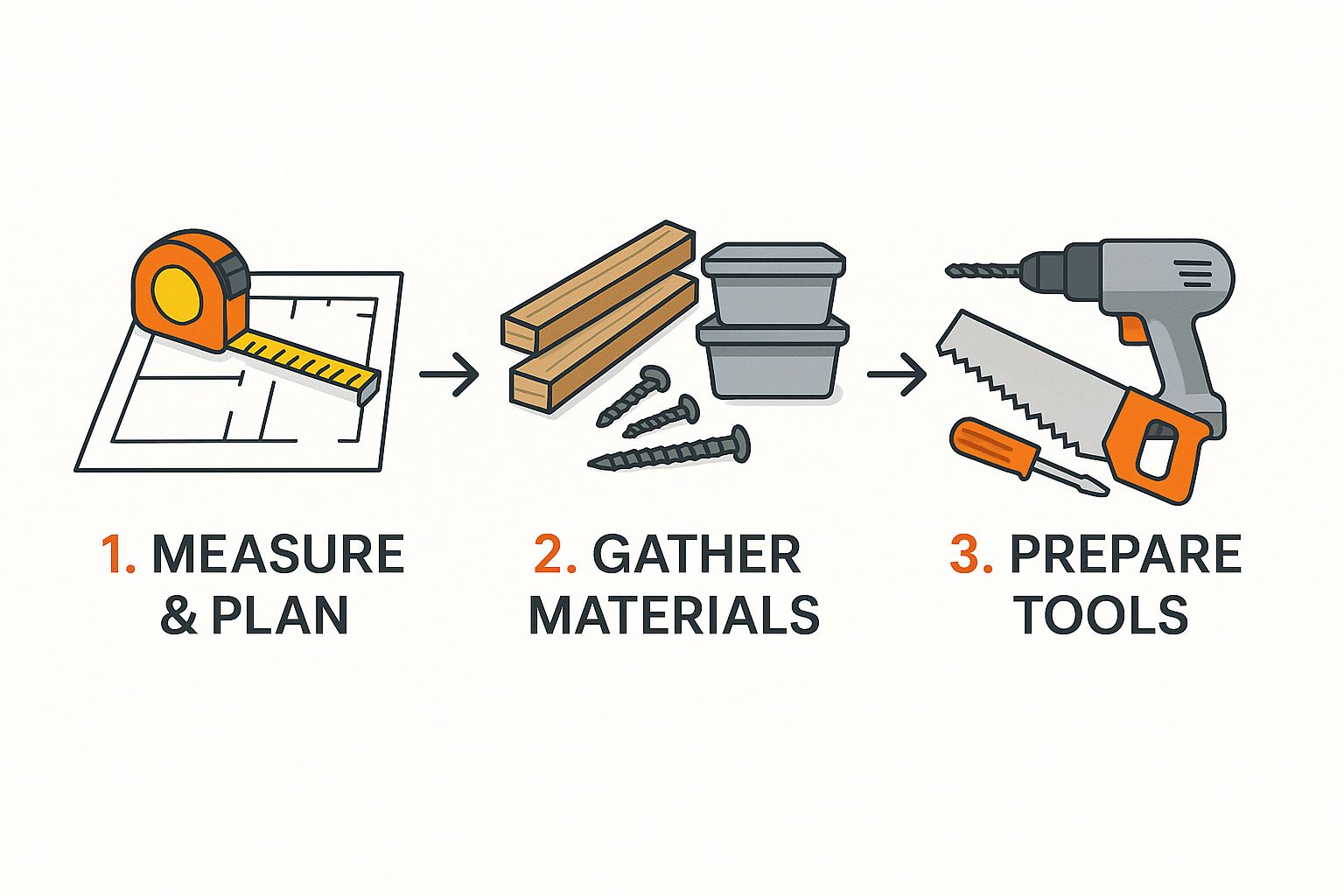 1. MEASURE & PLAN

2. GATHER MATERIALS

3. PREPARE TOOLS