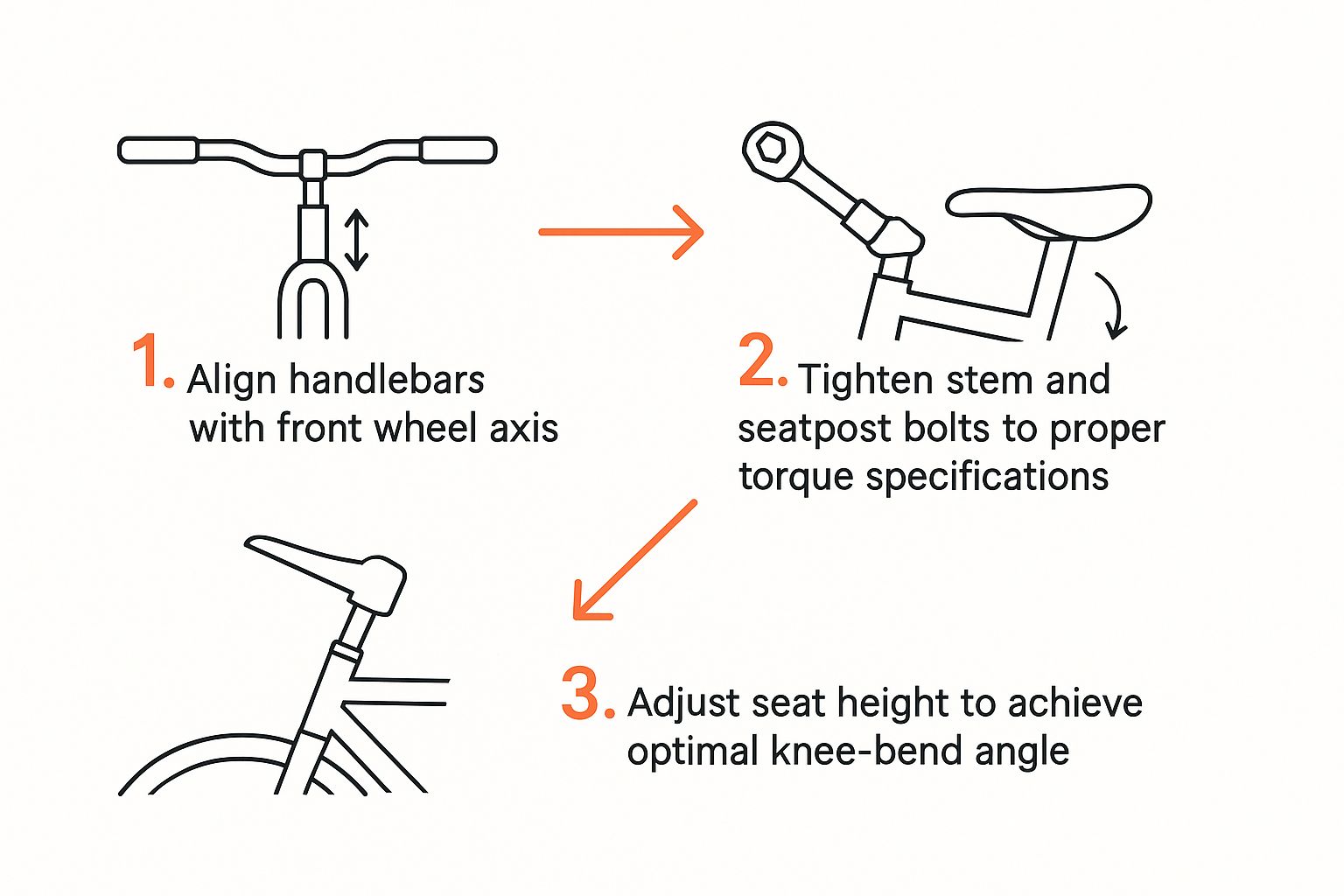 1. Align handlebars with front wheel axis

2. Tighten stem and seatpost bolts to proper torque specifications

3. Adjust seat height to achieve optimal knee-bend angle