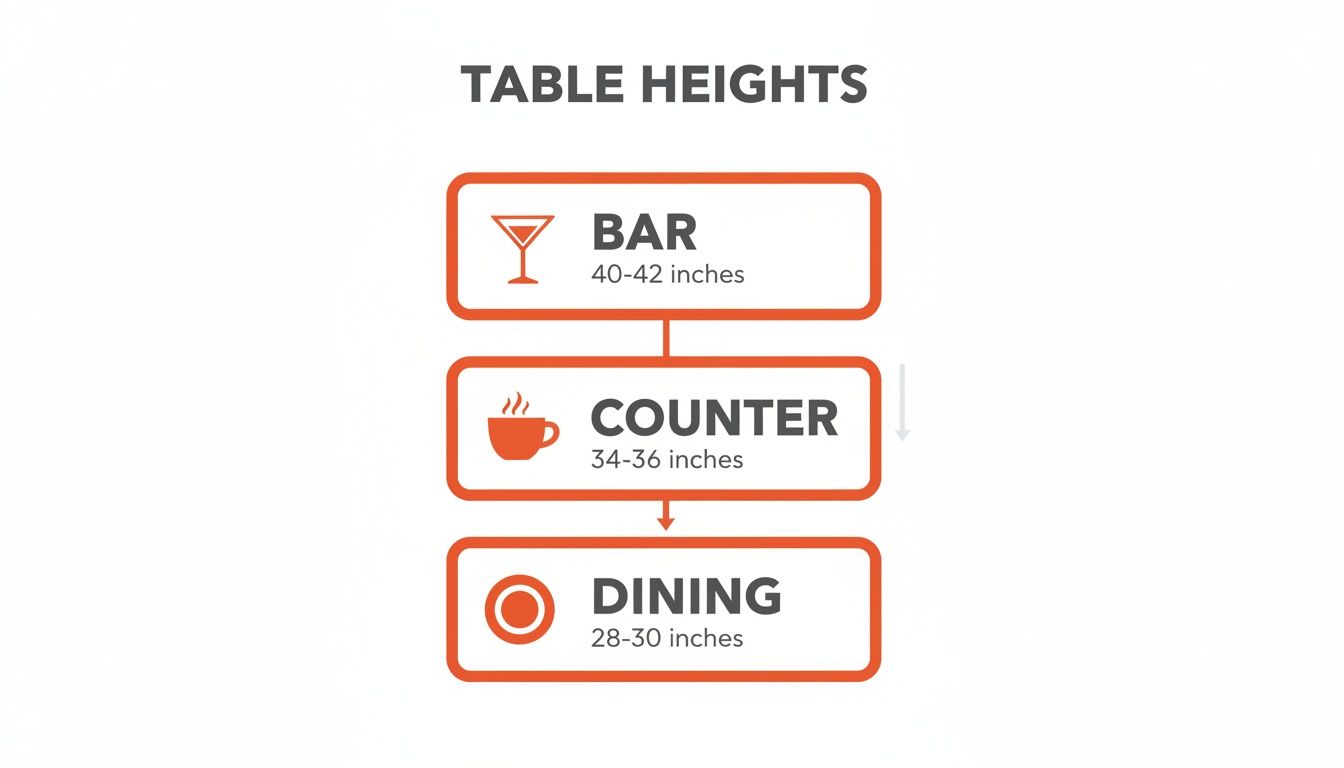 TABLE HEIGHTS

BAR
40-42 inches

COUNTER
34-36 inches

DINING
28-30 inches