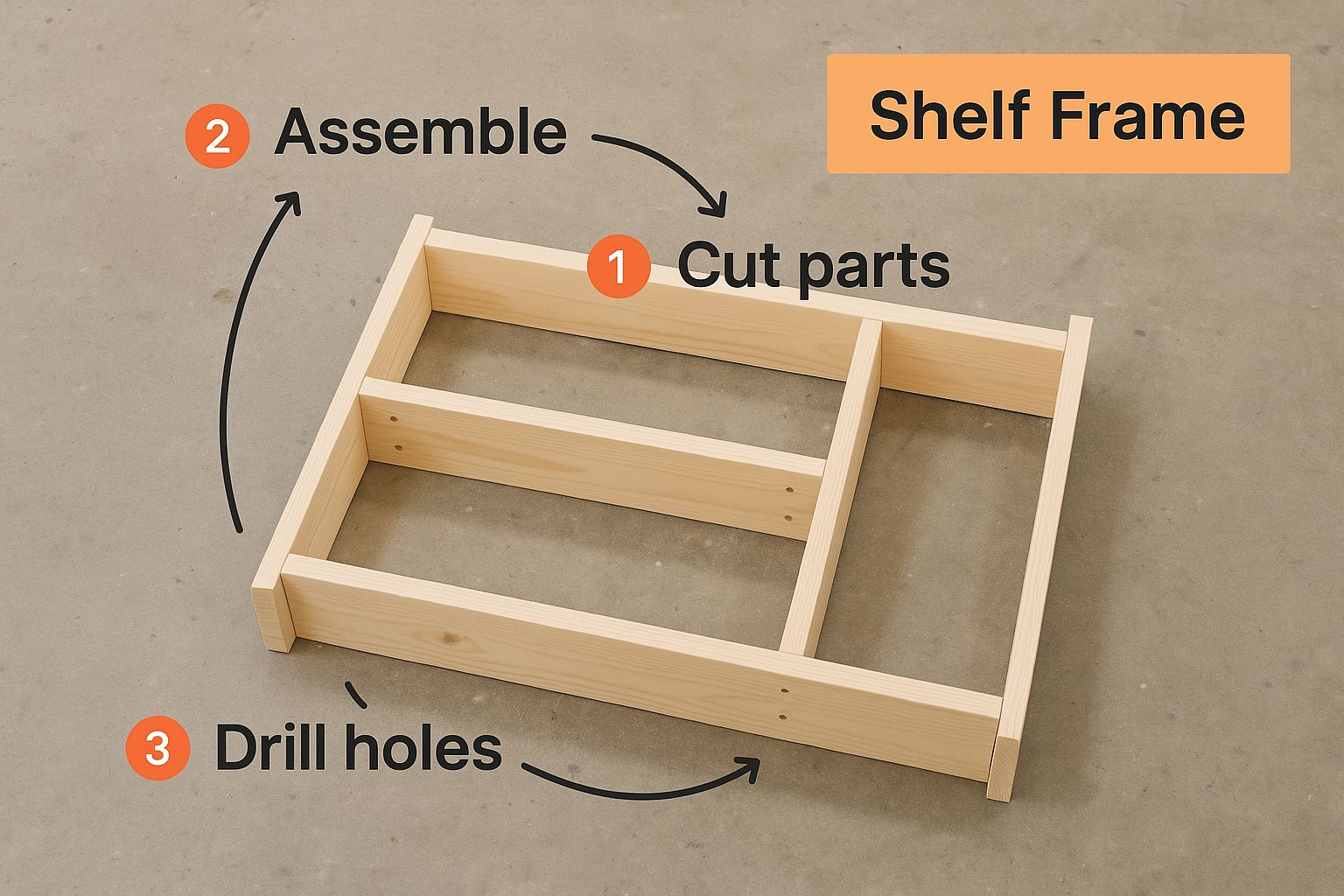 Shelf Frame

2 Assemble

1 Cut parts

3 Drill holes