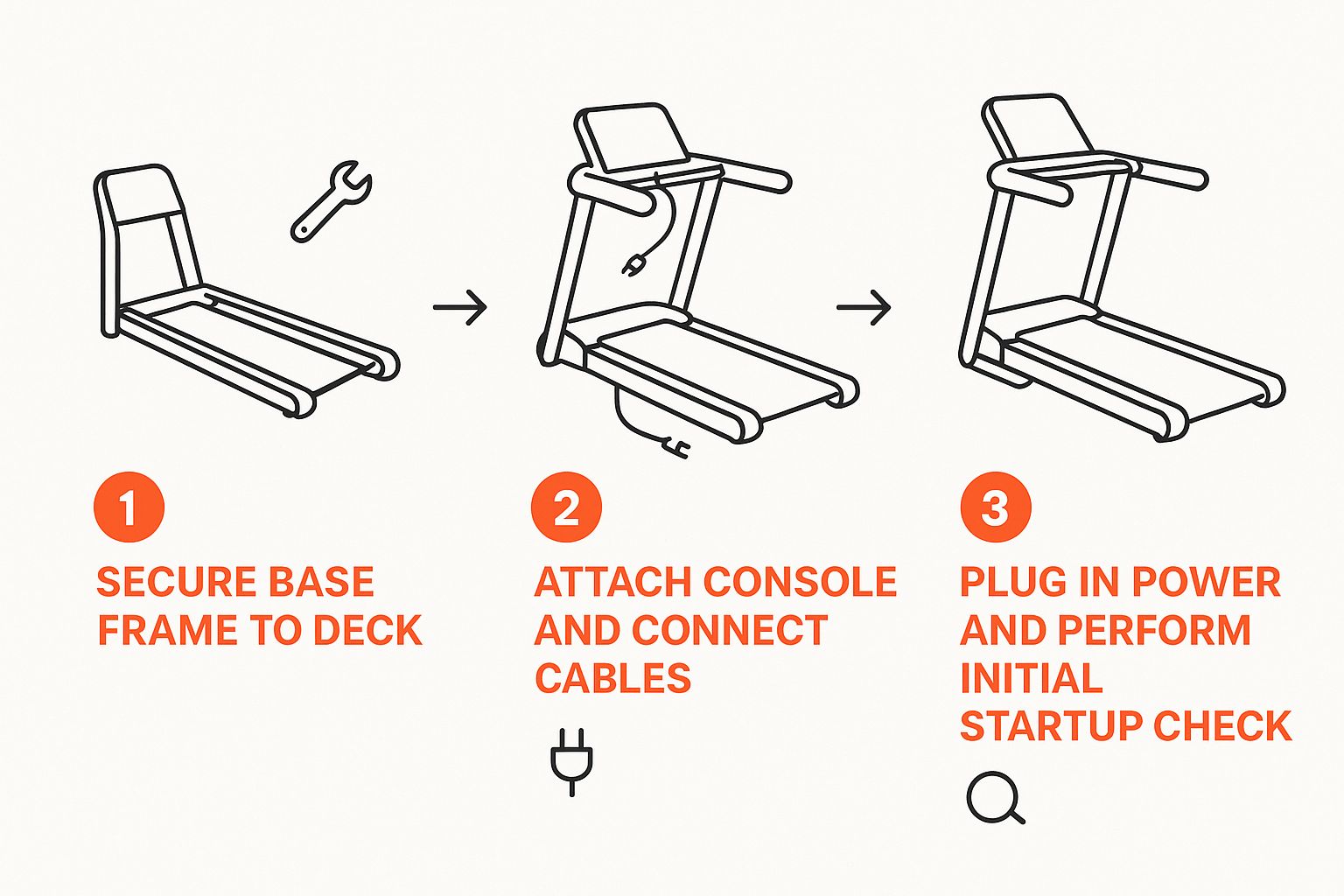 1

SECURE BASE FRAME TO DECK

2

ATTACH CONSOLE AND CONNECT CABLES

3

PLUG IN POWER AND PERFORM INITIAL STARTUP CHECK