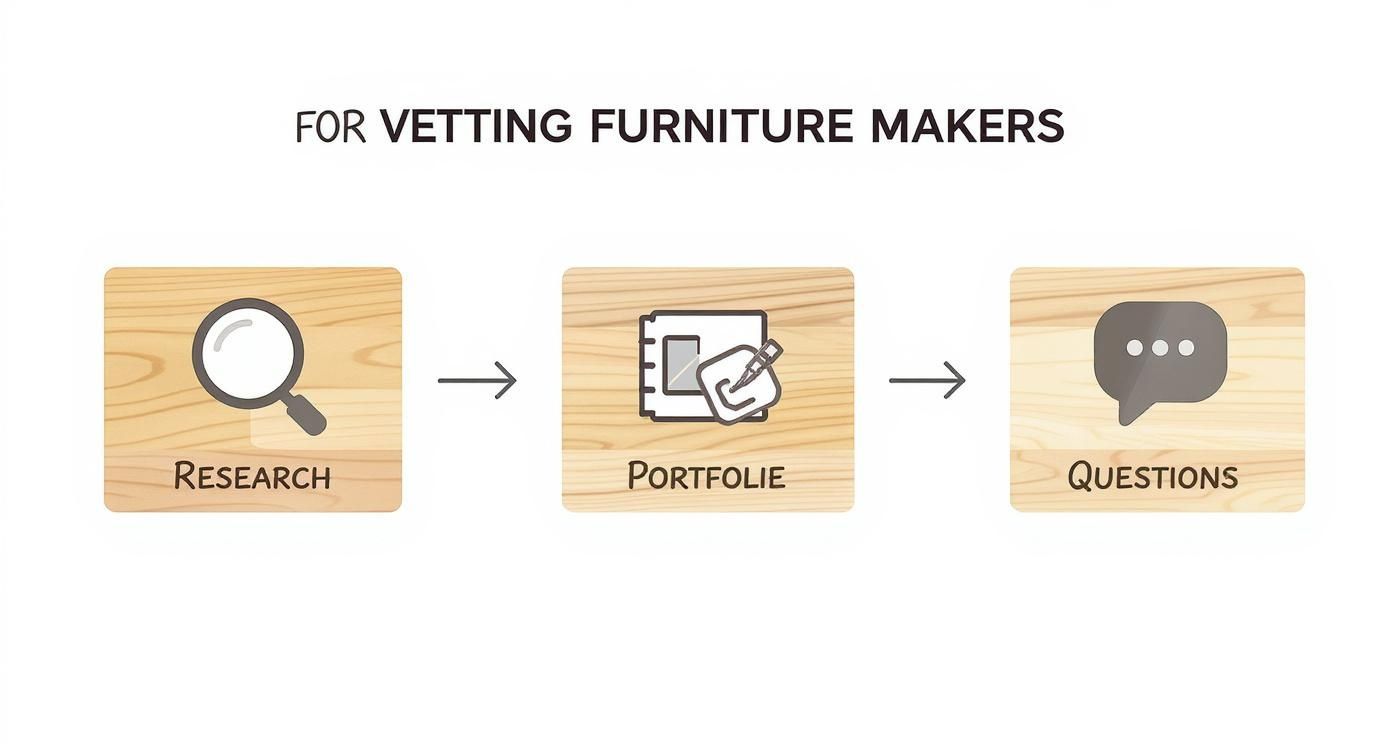 FOR VETTING FURNITURE MAKERS

RESEARCH

PORTFOLIE

QUESTIONS