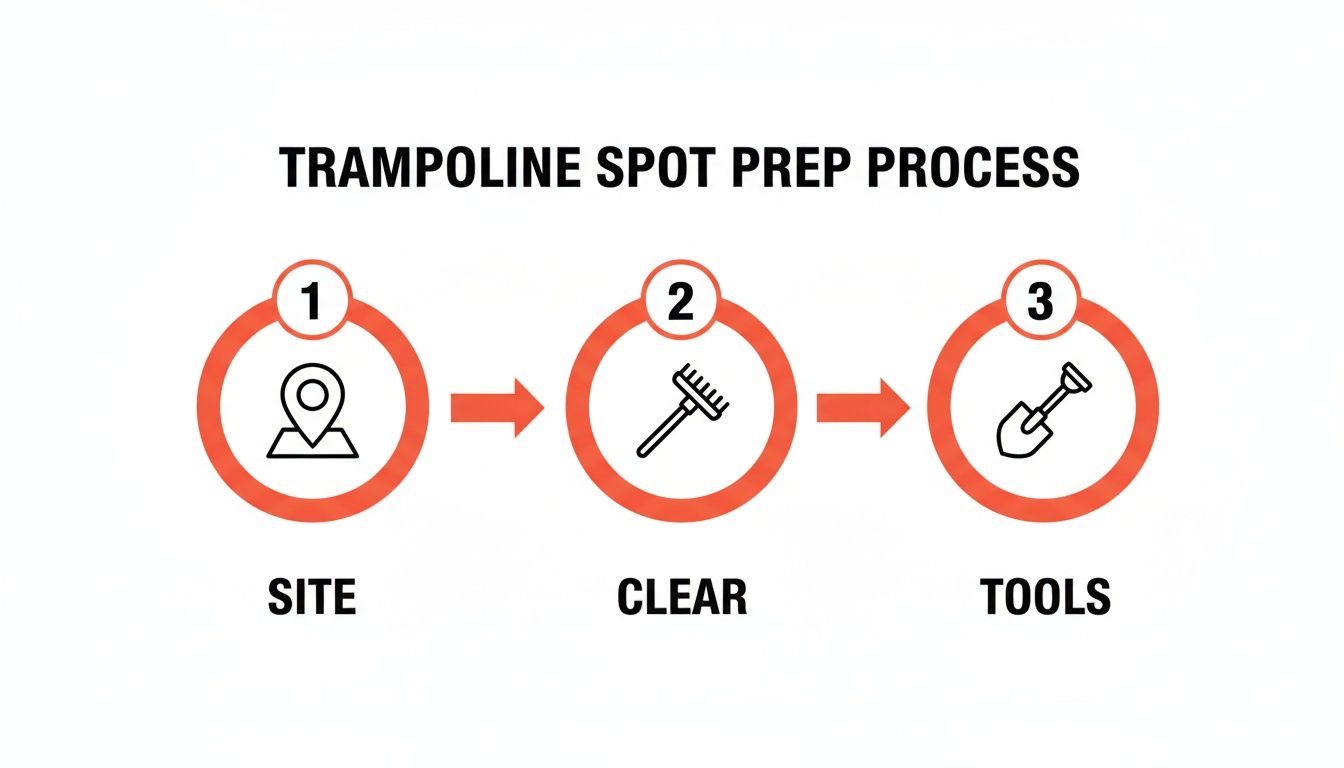 TRAMPOLINE SPOT PREP PROCESS

1

SITE

2

CLEAR

3

TOOLS