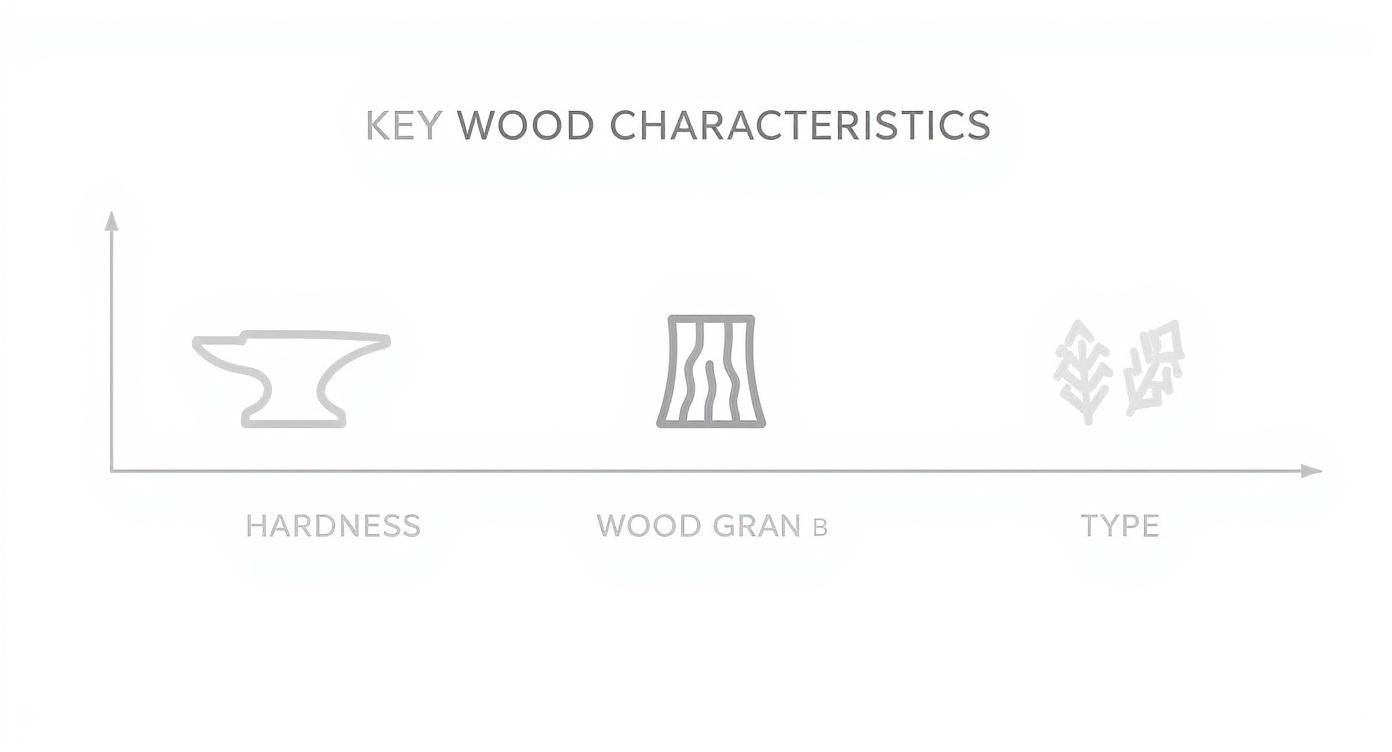 KEY WOOD CHARACTERISTICS

HARDNESS

WOOD GRAN B

TYPE