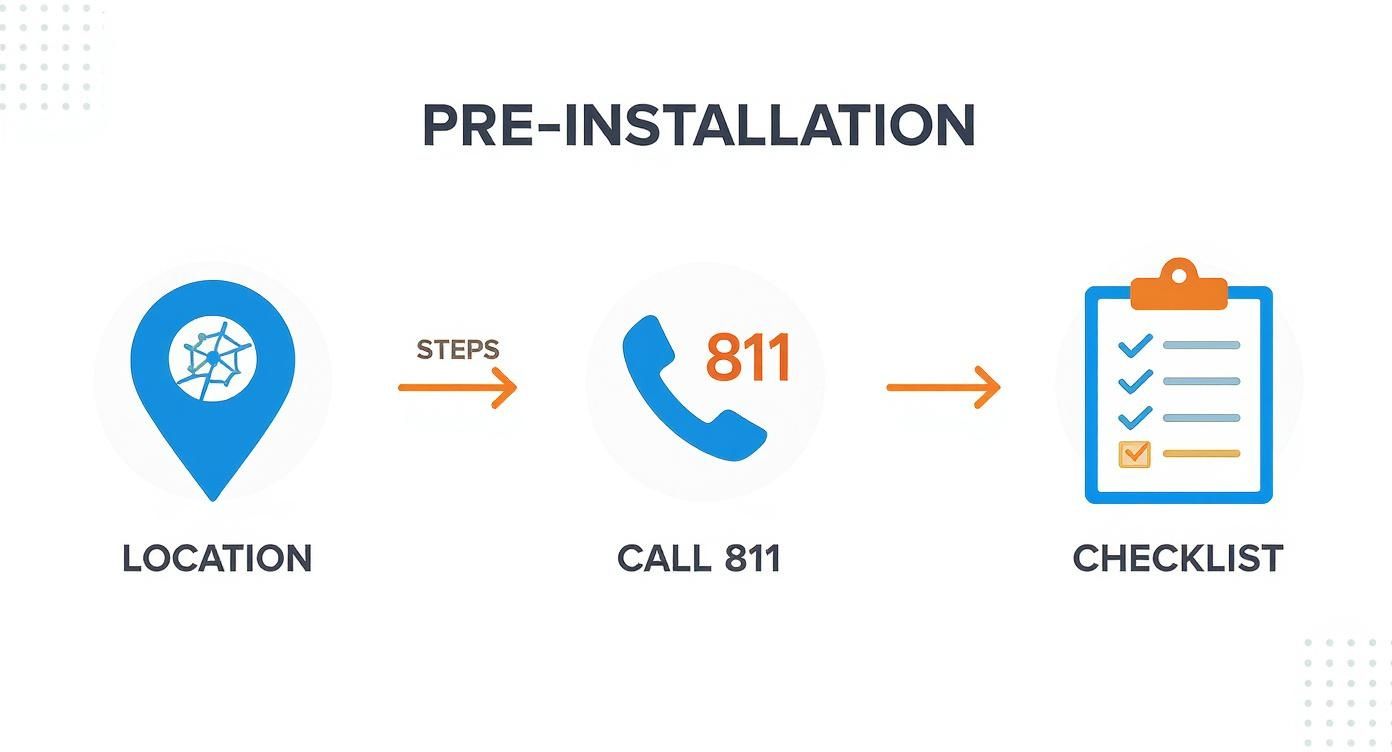 PRE-INSTALLATION

STEPS

811

LOCATION

CALL 811

CHECKLIST