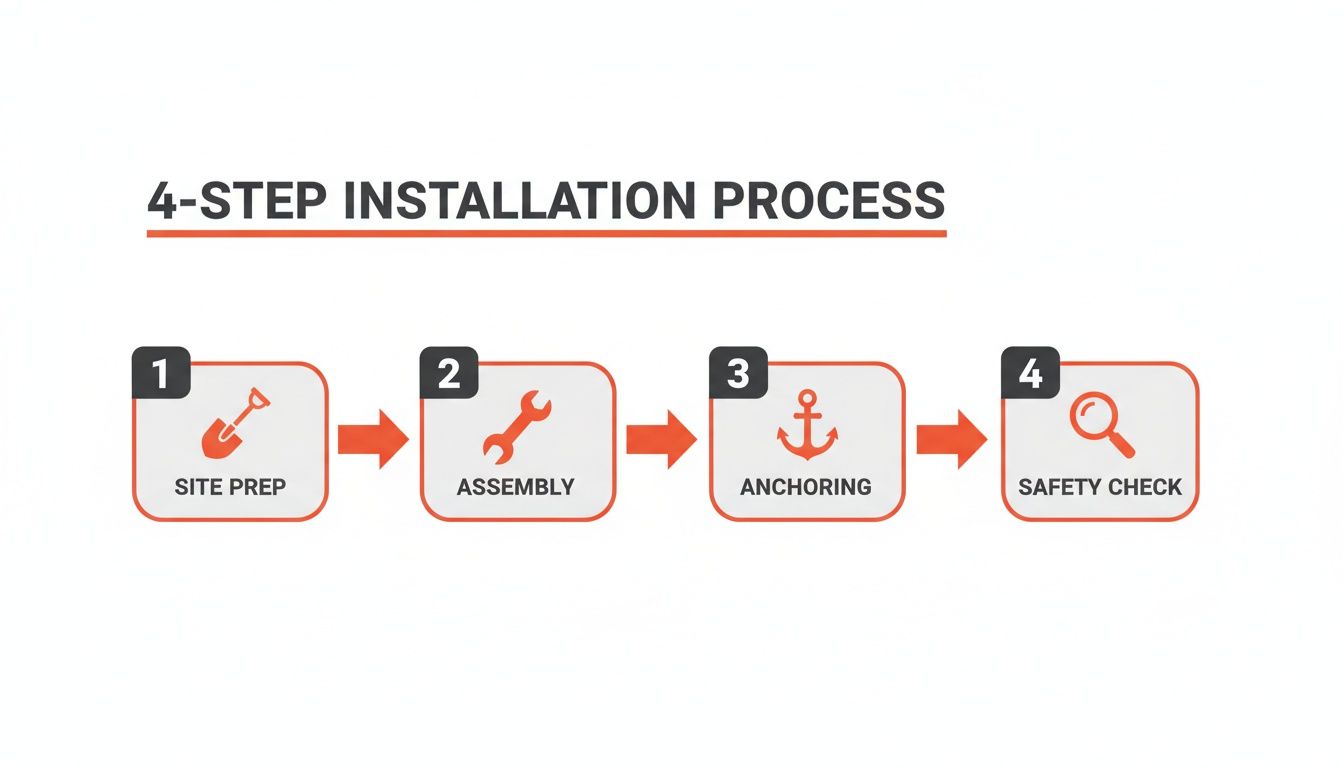 4-STEP INSTALLATION PROCESS

1
SITE PREP

2
ASSEMBLY

3
ANCHORING

4
SAFETY CHECK