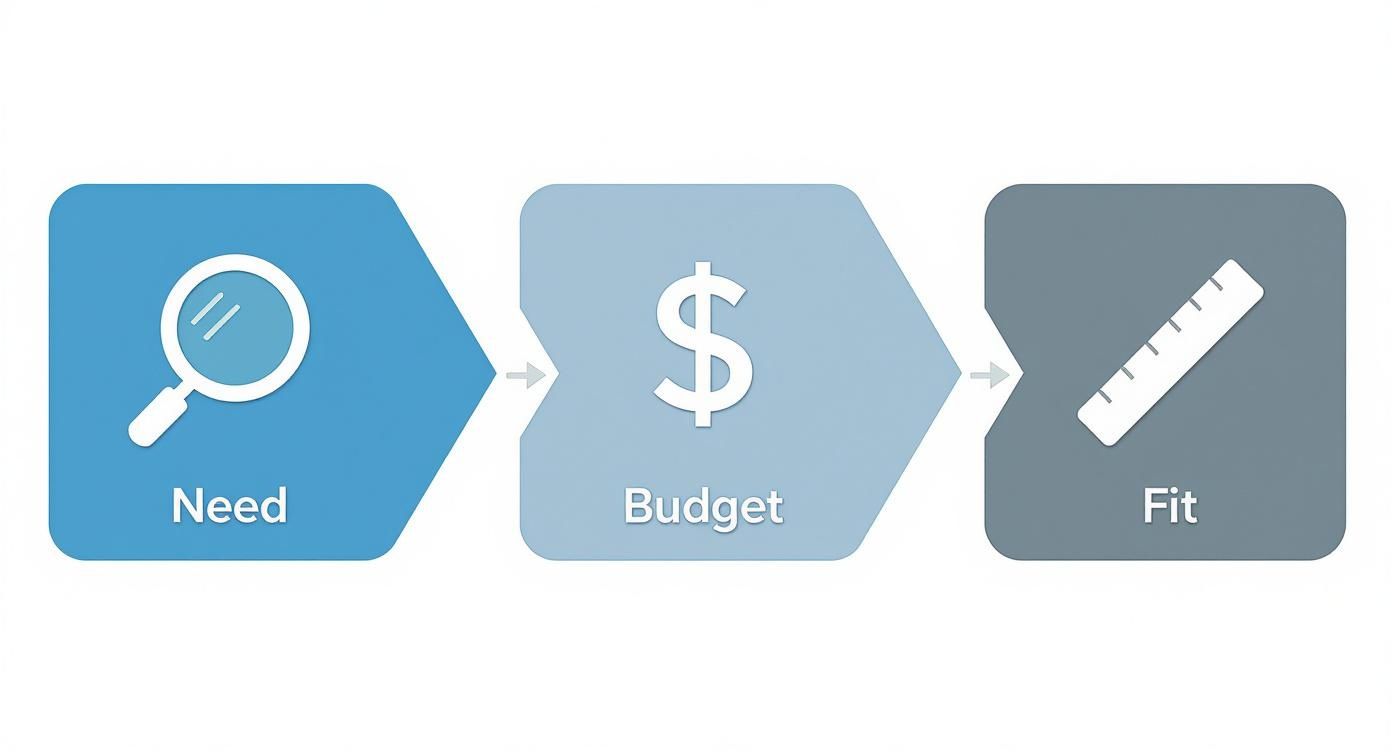 Need

$

Budget

Fit