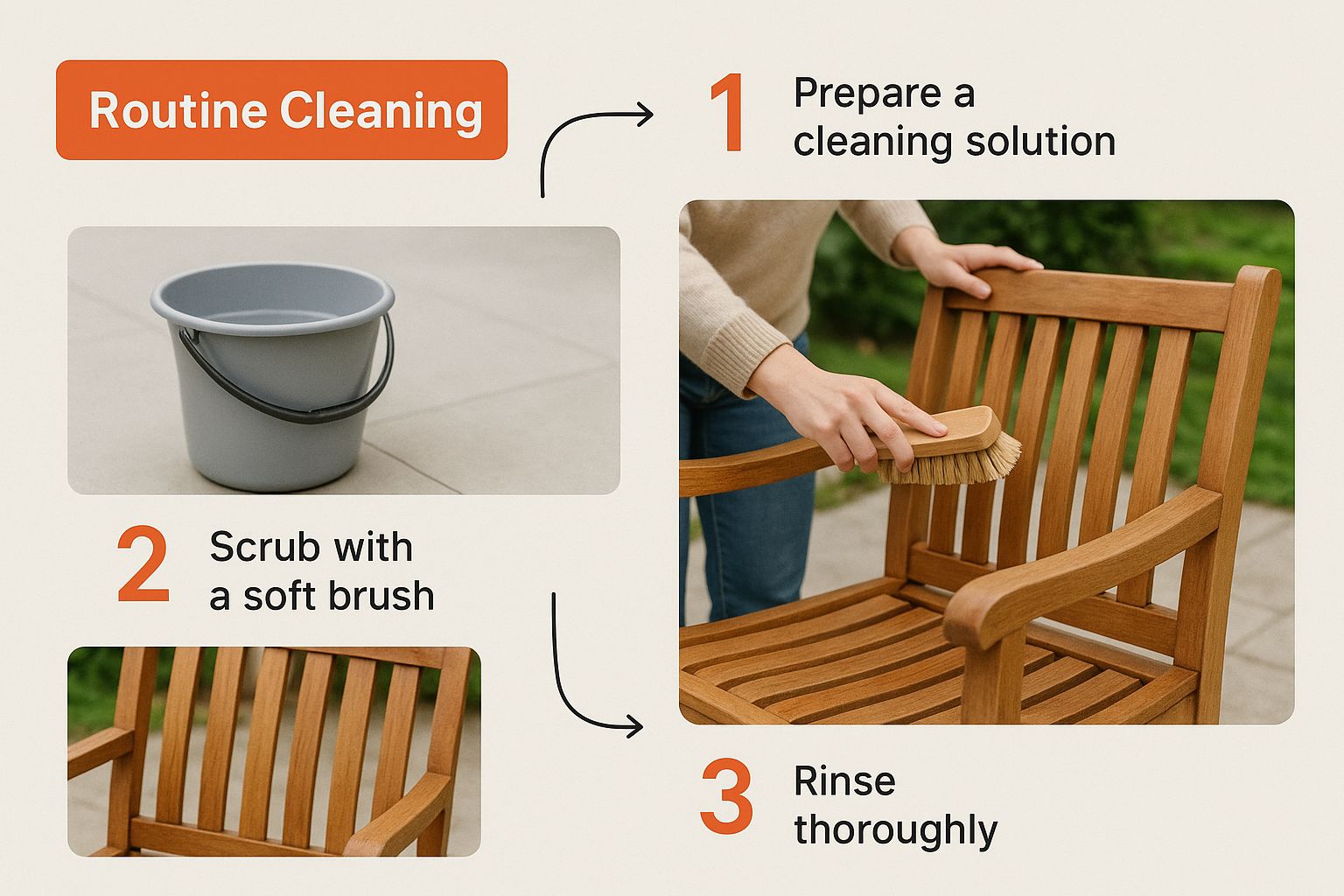 Routine Cleaning

1 Prepare a cleaning solution

2 Scrub with a soft brush

3 Rinse thoroughly