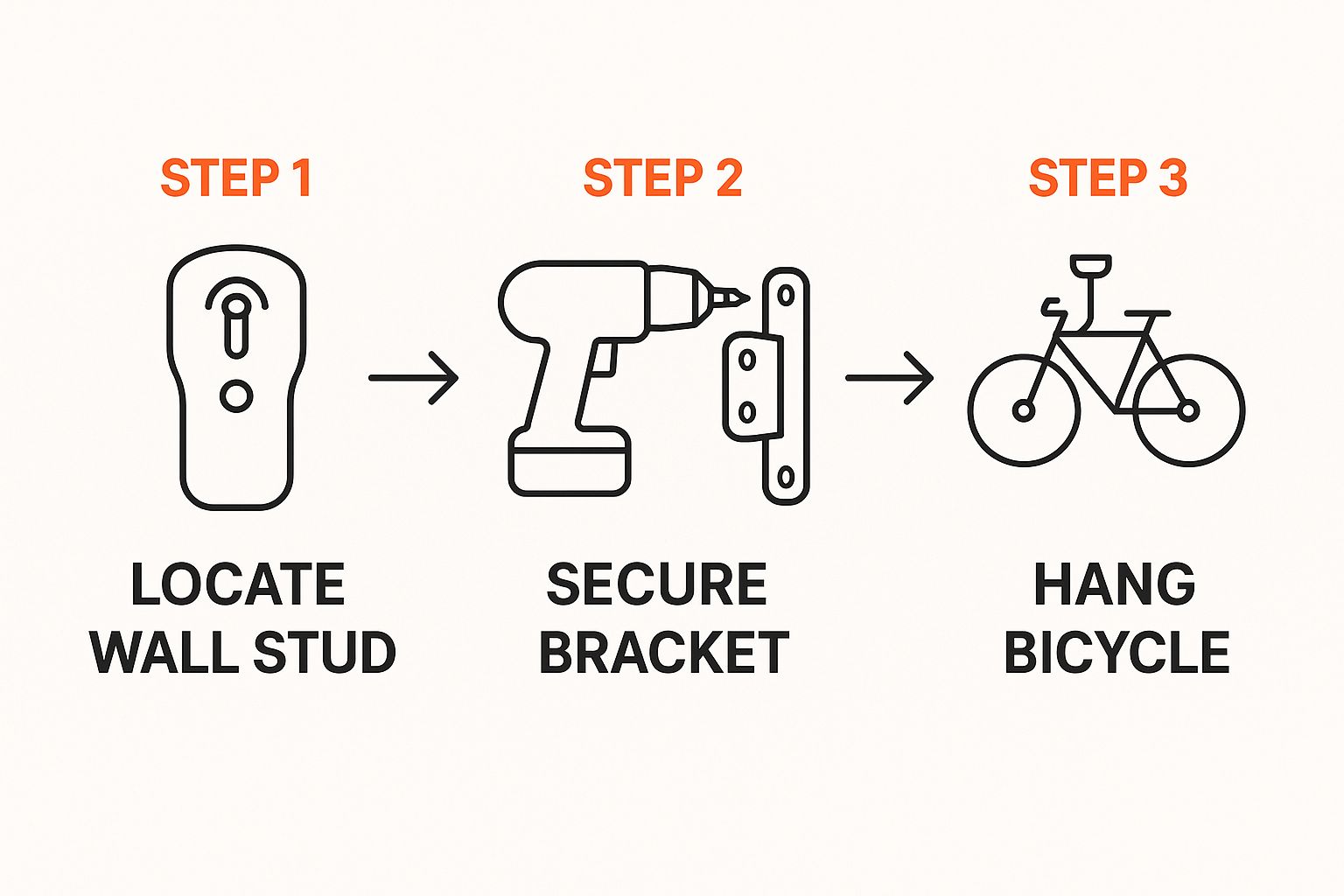 STEP 1

LOCATE WALL STUD

STEP 2

SECURE BRACKET

STEP 3

HANG BICYCLE