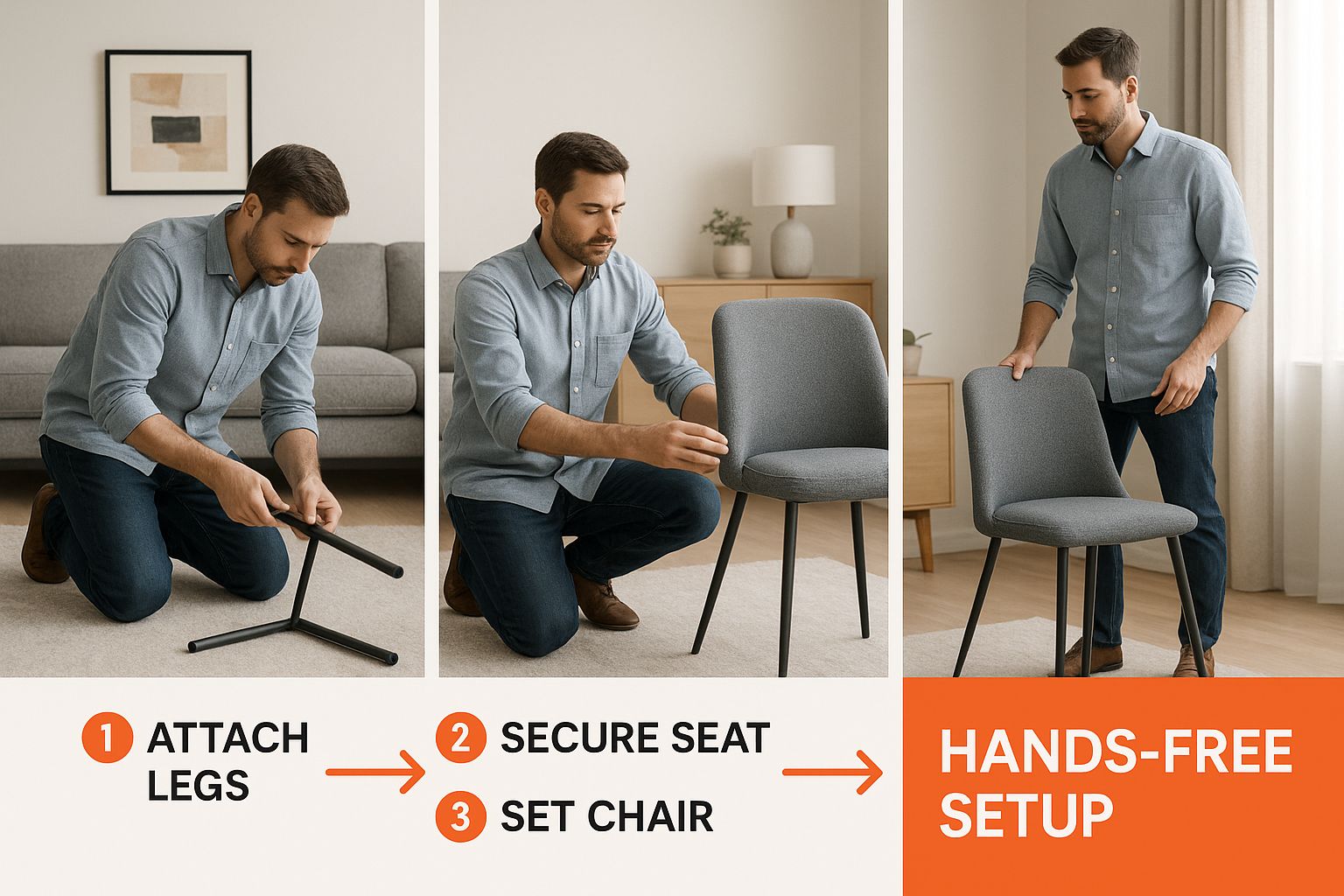 1 ATTACH LEGS

2 SECURE SEAT

3 SET CHAIR

HANDS-FREE SETUP