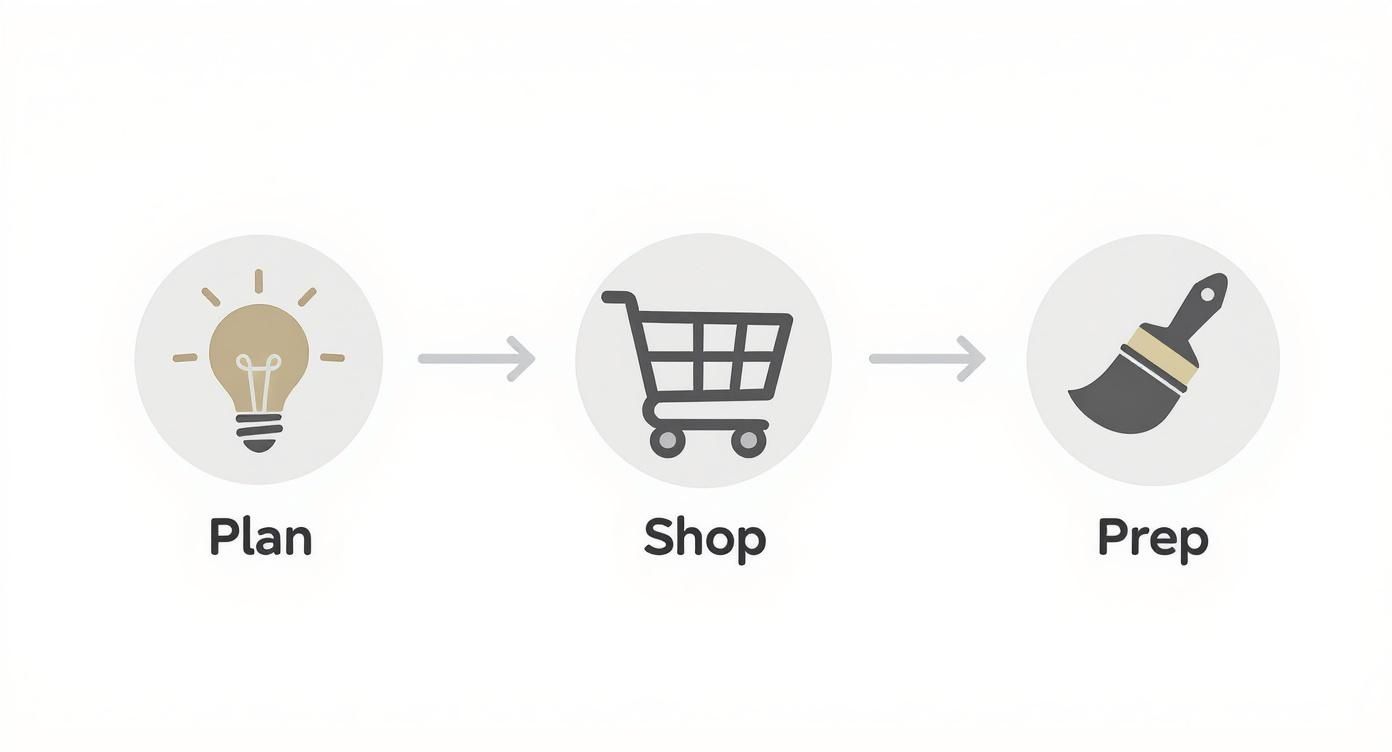 Plan

Shop

Prep