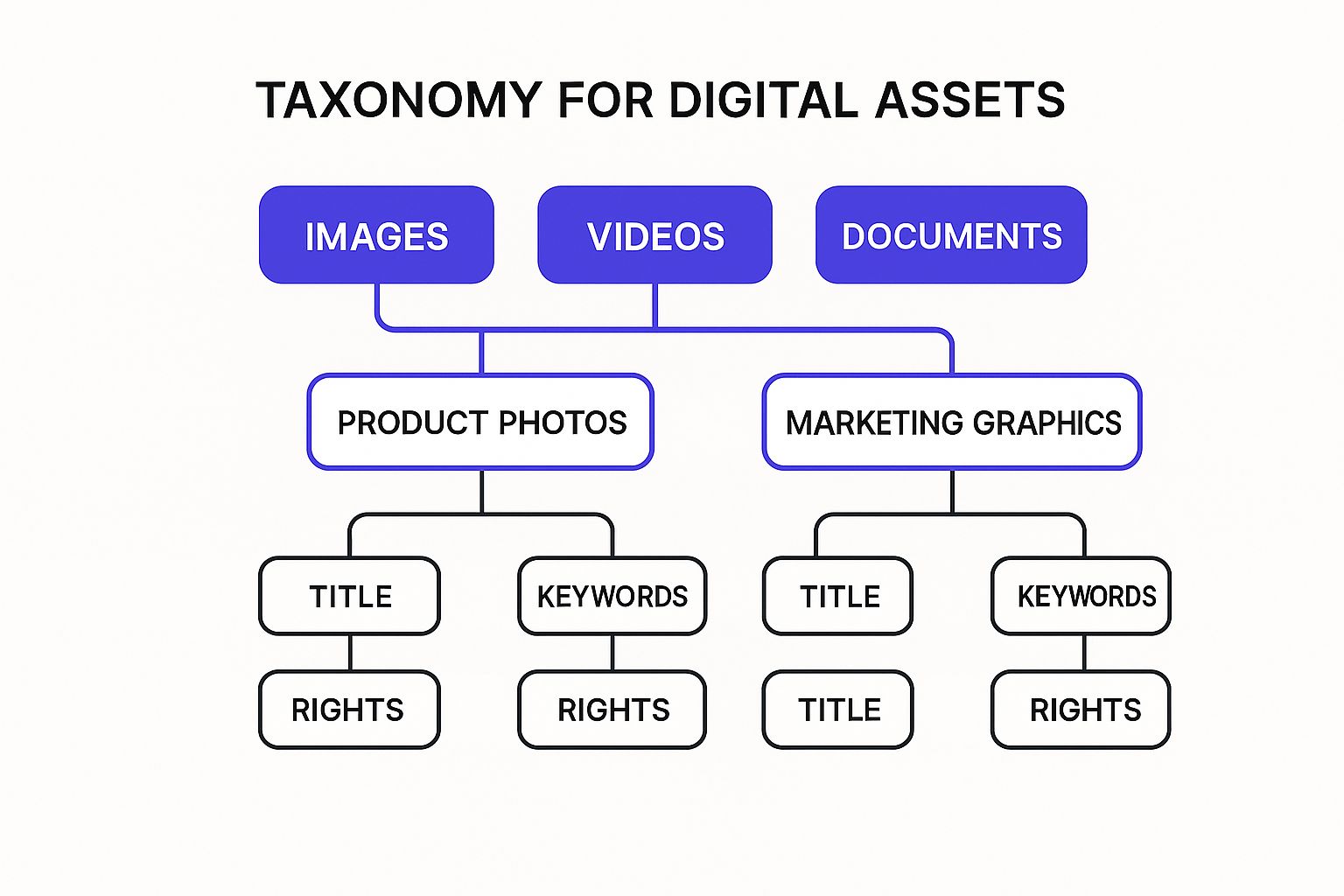 TAXONOMY FOR DIGITAL ASSETS

IMAGES

VIDEOS

DOCUMENTS

PRODUCT PHOTOS

MARKETING GRAPHICS

TITLE

KEYWORDS

TITLE

KEYWORDS

RIGHTS

RIGHTS

TITLE

RIGHTS