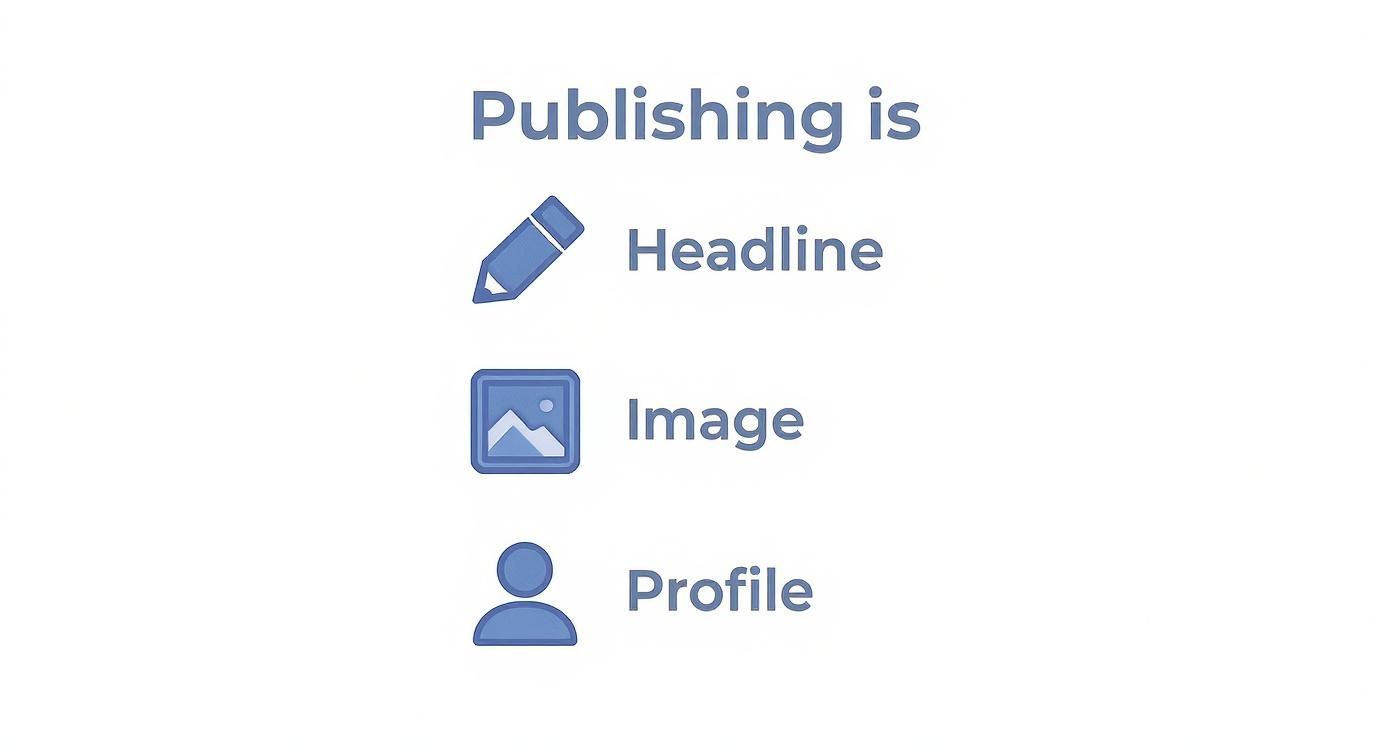 Publishing is

Headline

Image

Profile