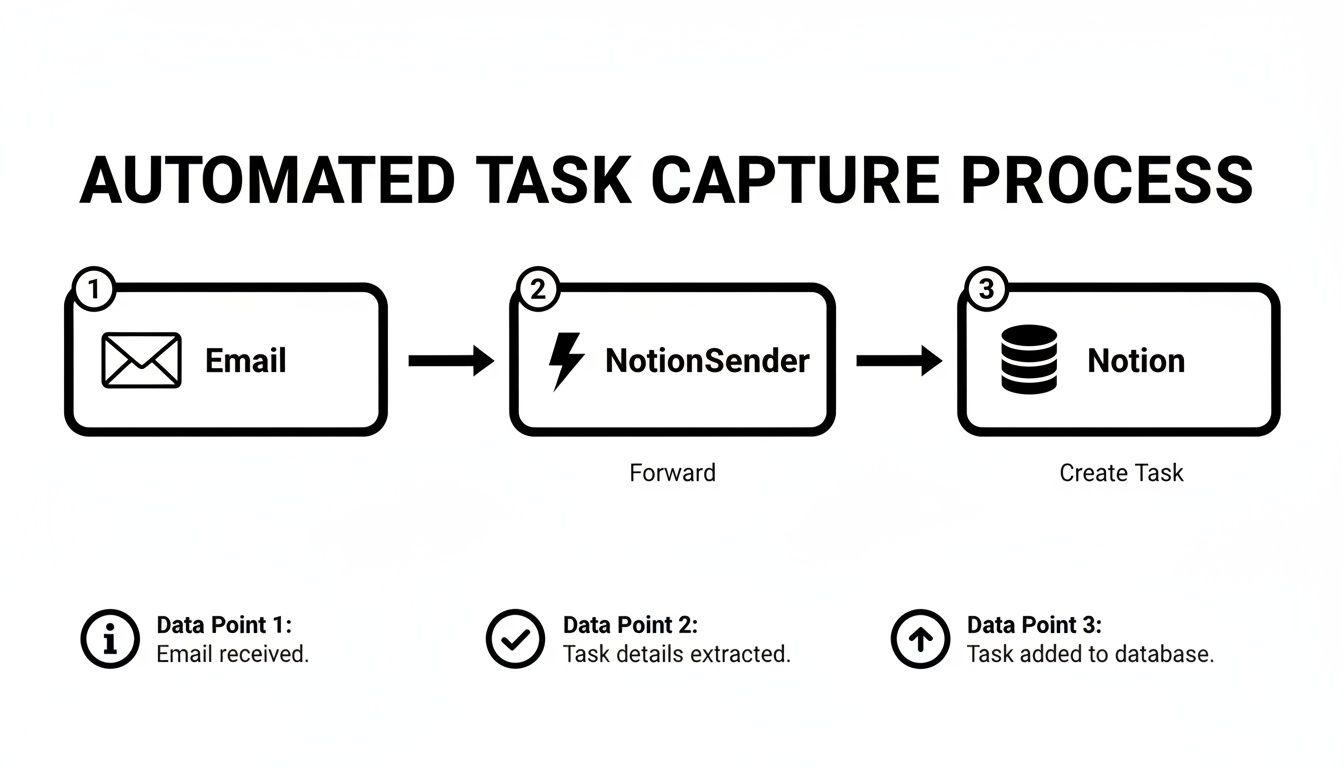 AUTOMATED TASK CAPTURE PROCESS

1 Email

2 NotionSender

Forward

3 Notion

Create Task

Data Point 1:
Email received.

Data Point 2:
Task details extracted.

Data Point 3:
Task added to database.