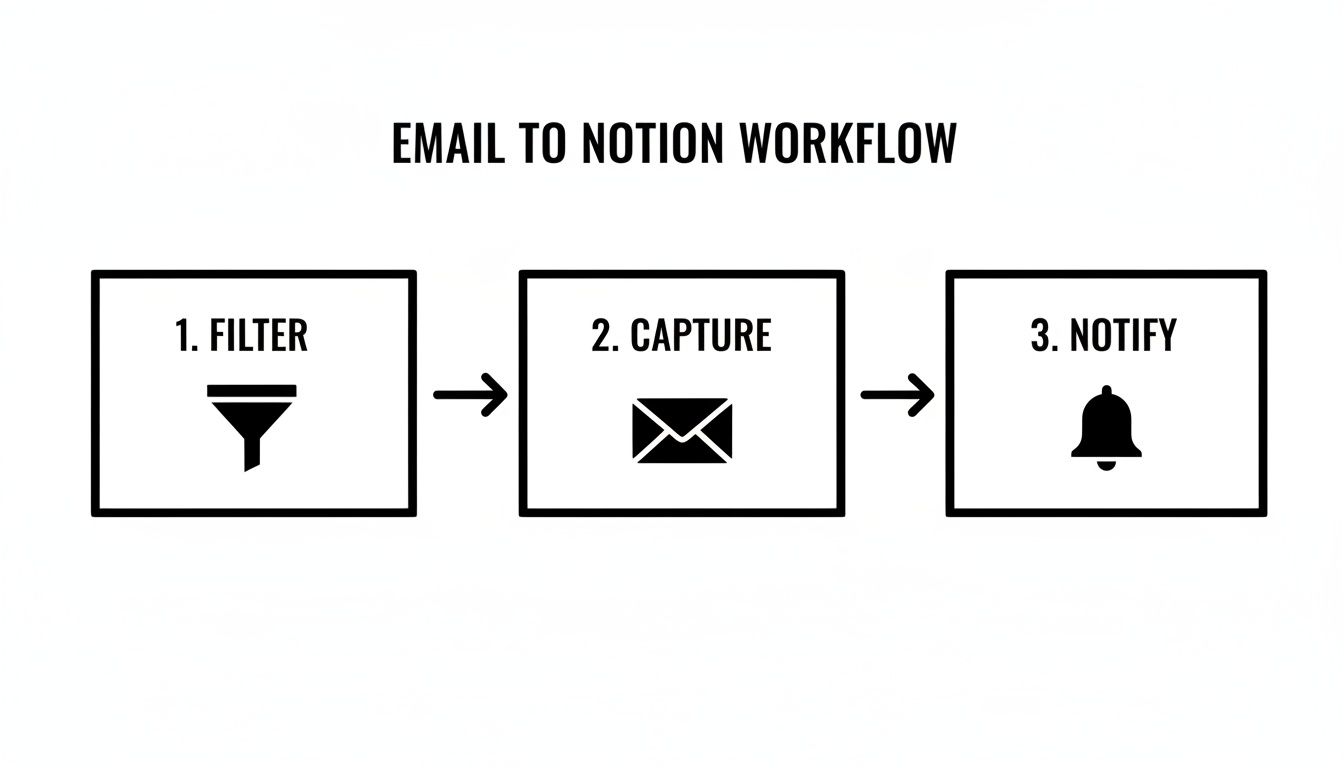 EMAIL TO NOTION WORKFLOW

1. FILTER

2. CAPTURE

3. NOTIFY