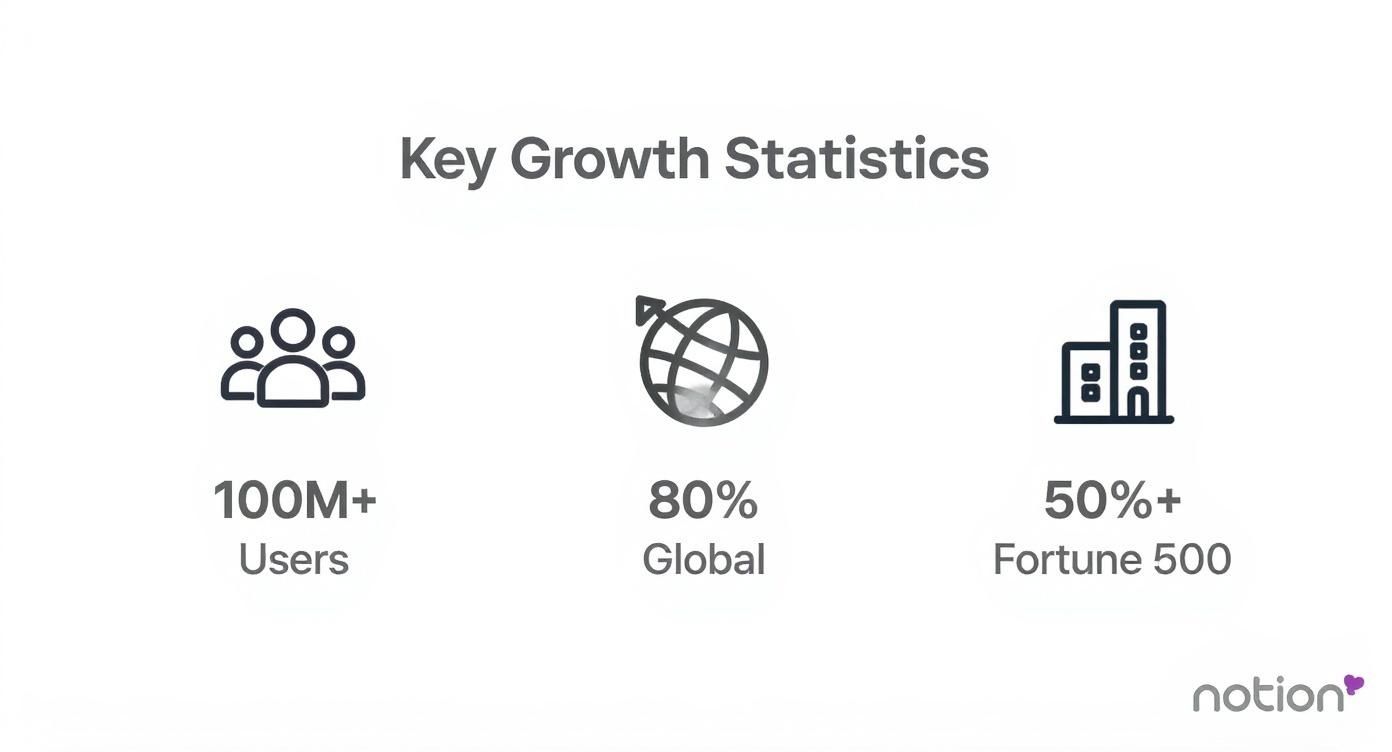 Key Growth Statistics

100M+
Users

80%
Global

50%+
Fortune 500

notion