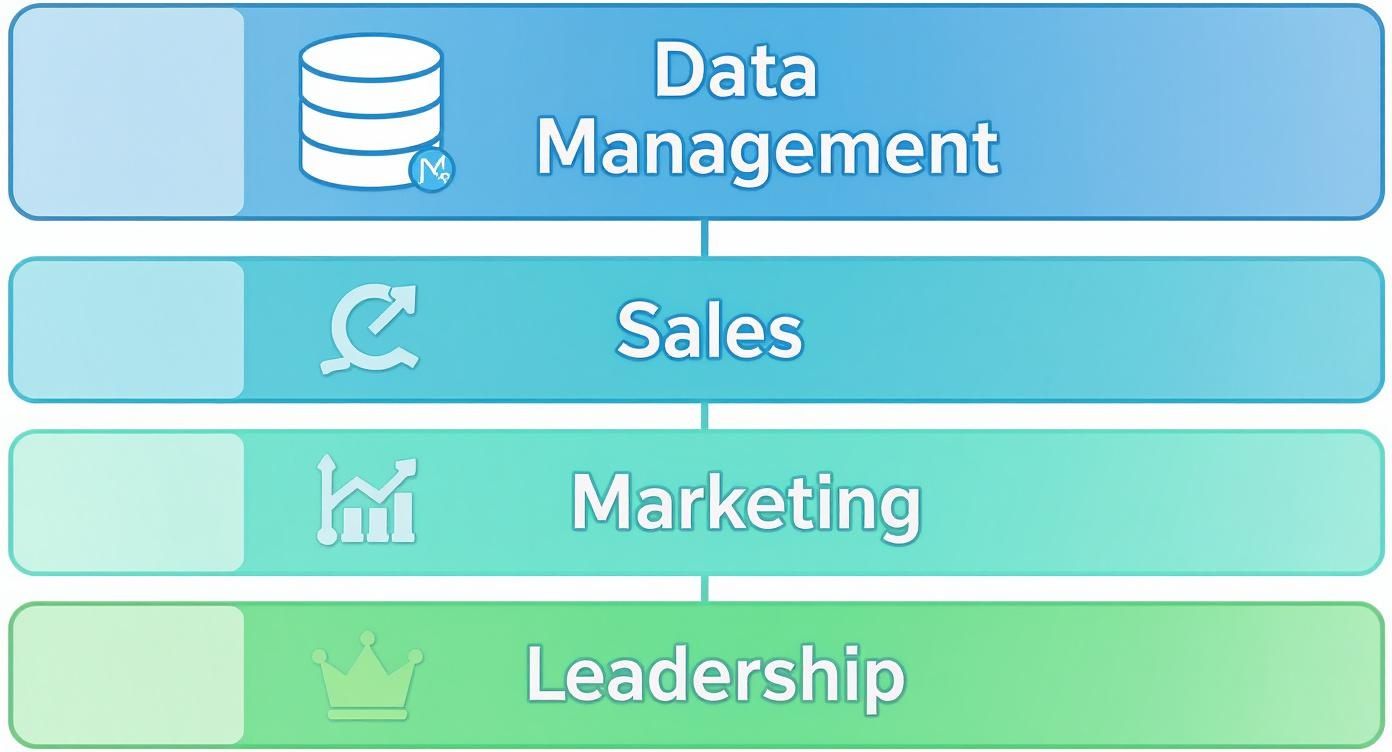 Data Management

Sales

Marketing

Leadership