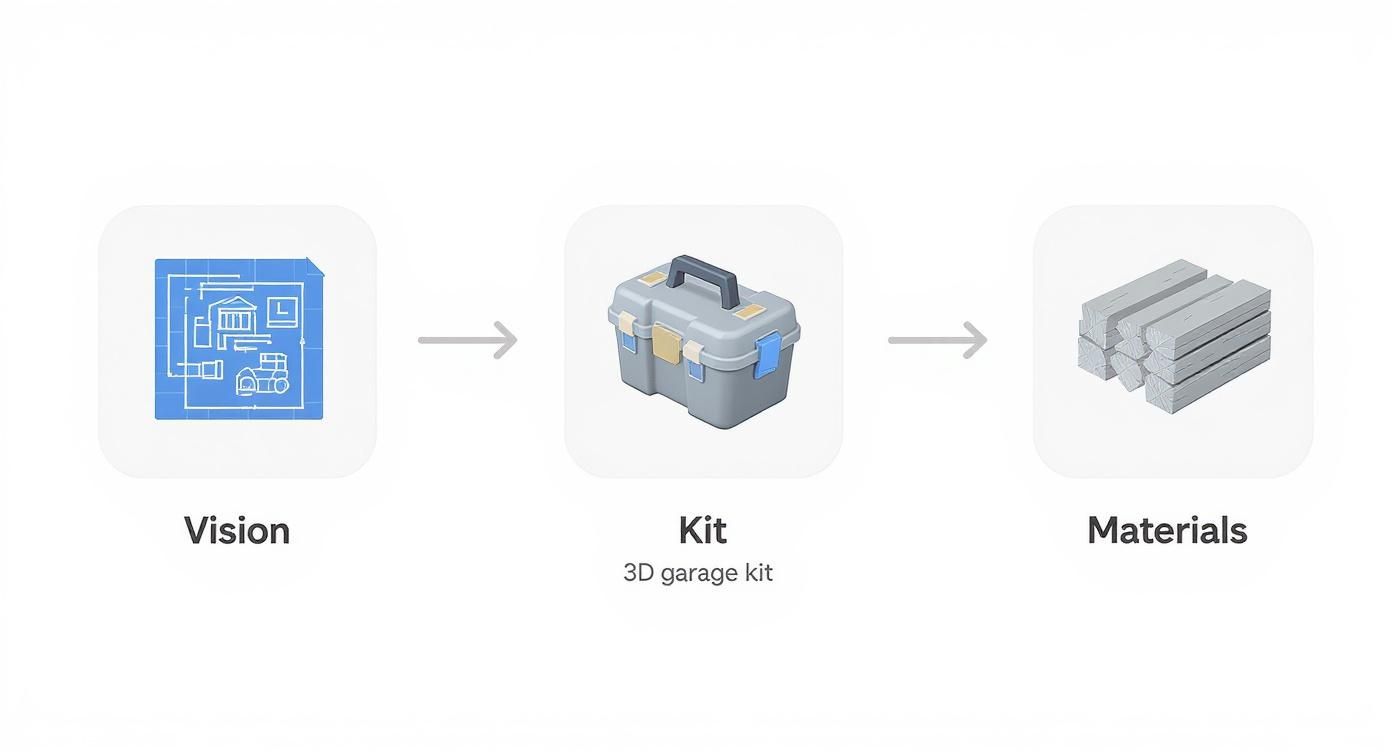 Vision

Kit
3D garage kit

Materials