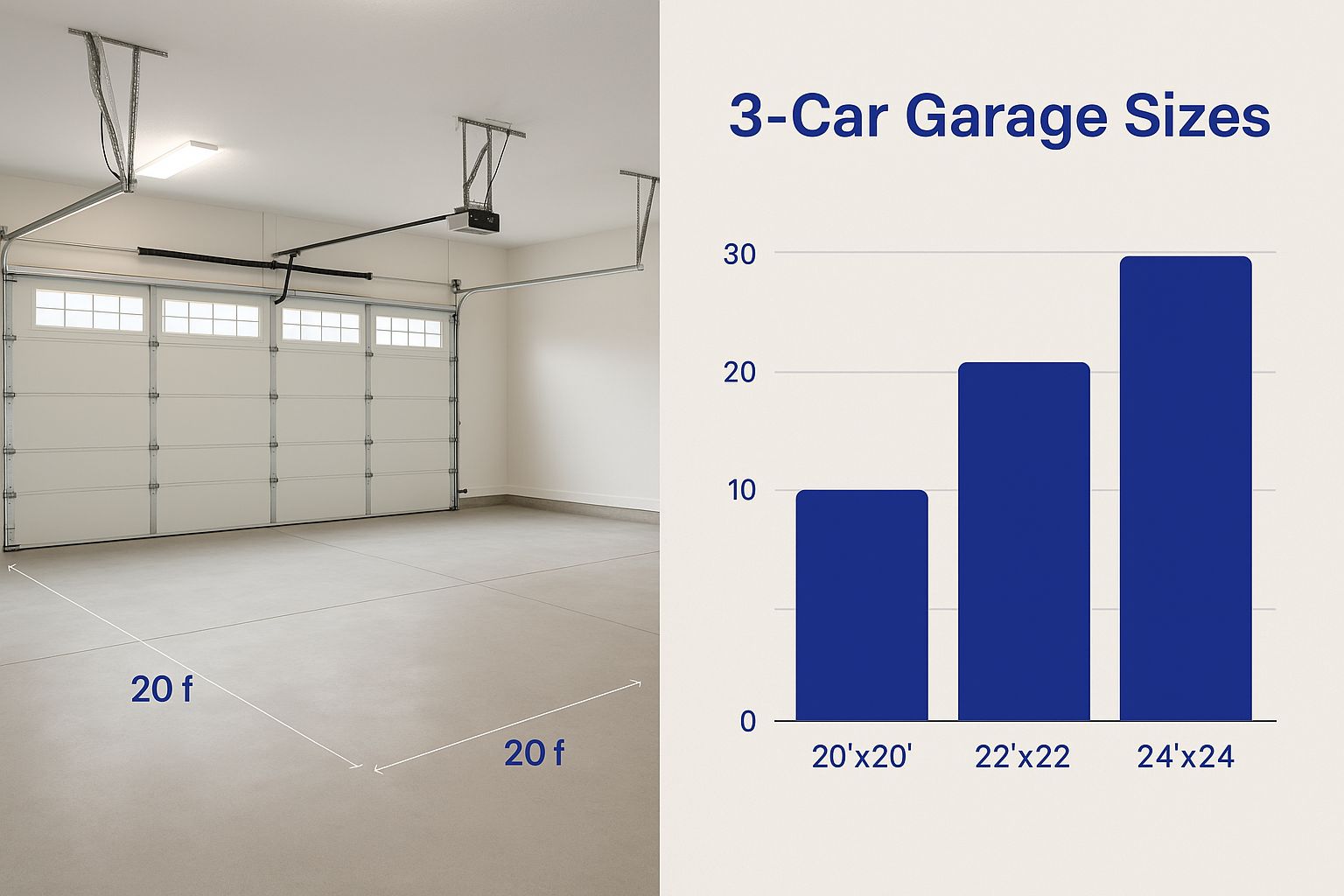 20 f

20 f

3-Car Garage Sizes

30

20

10

0

20'x20'

22'x22

24'x24