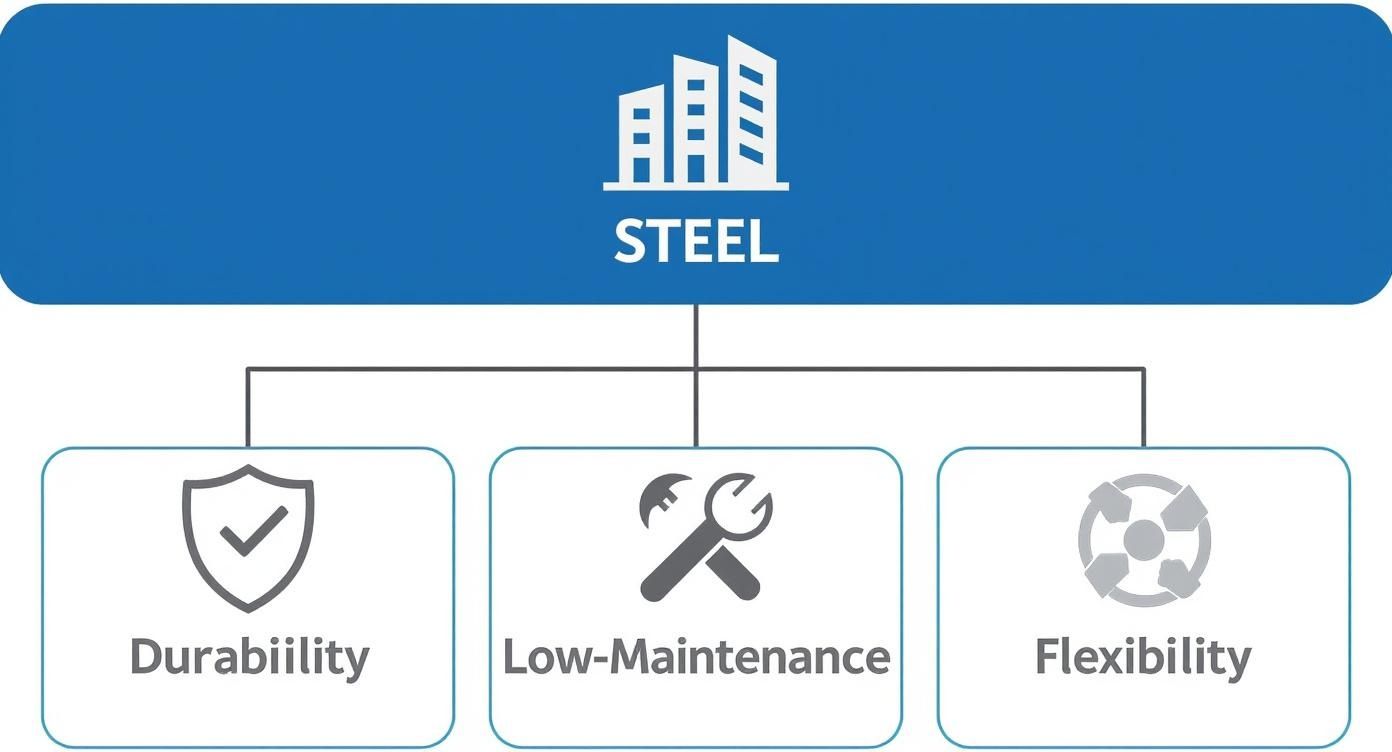 STEEL

Durabiility

Low-Maintenance

Flexibility