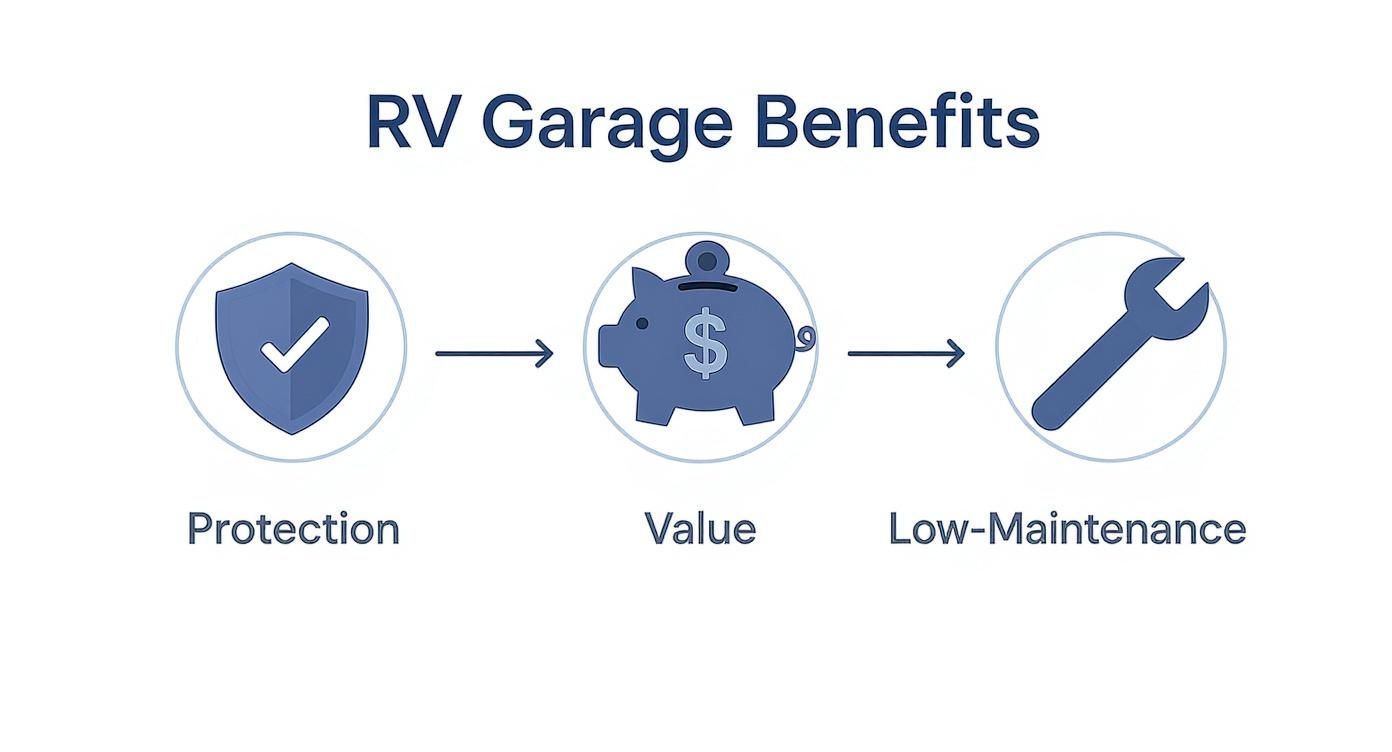 RV Garage Benefits

$

Protection

Value

Low-Maintenance