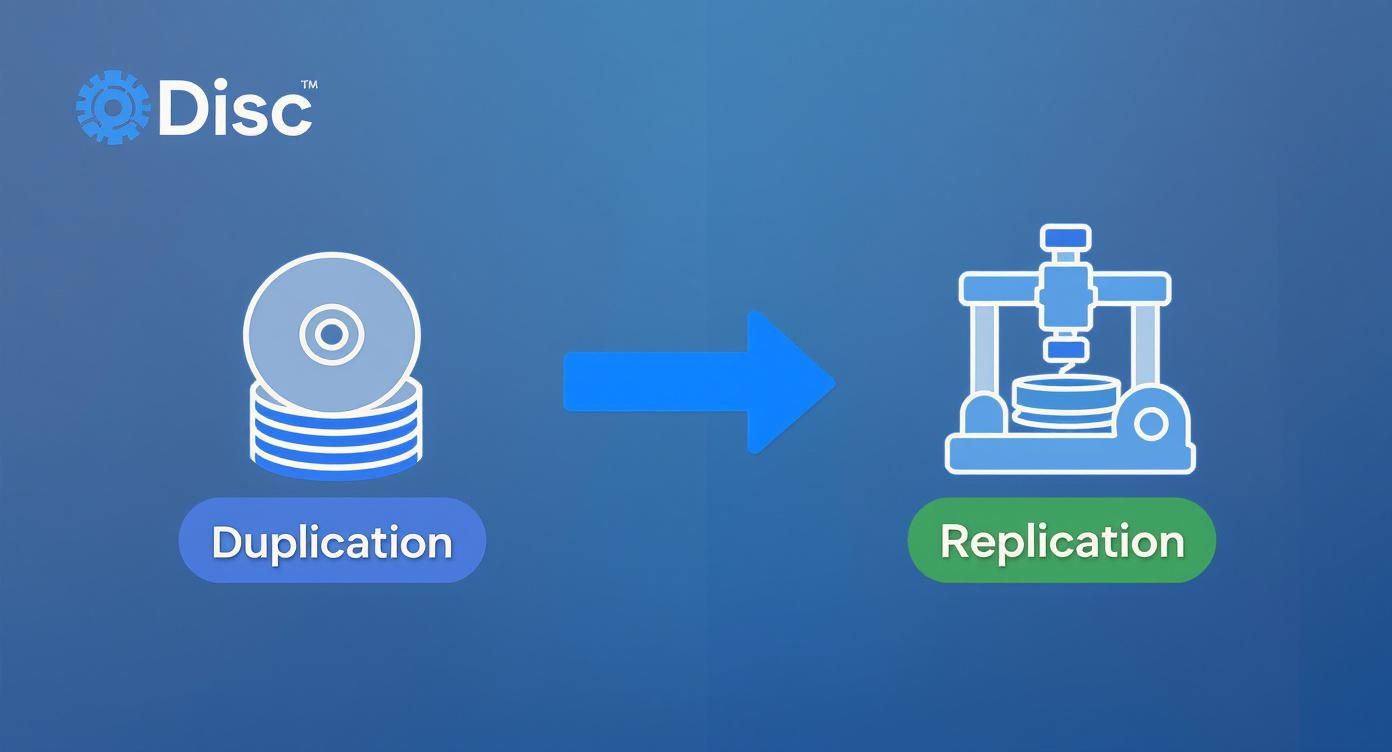 Disc™

Duplication

Replication