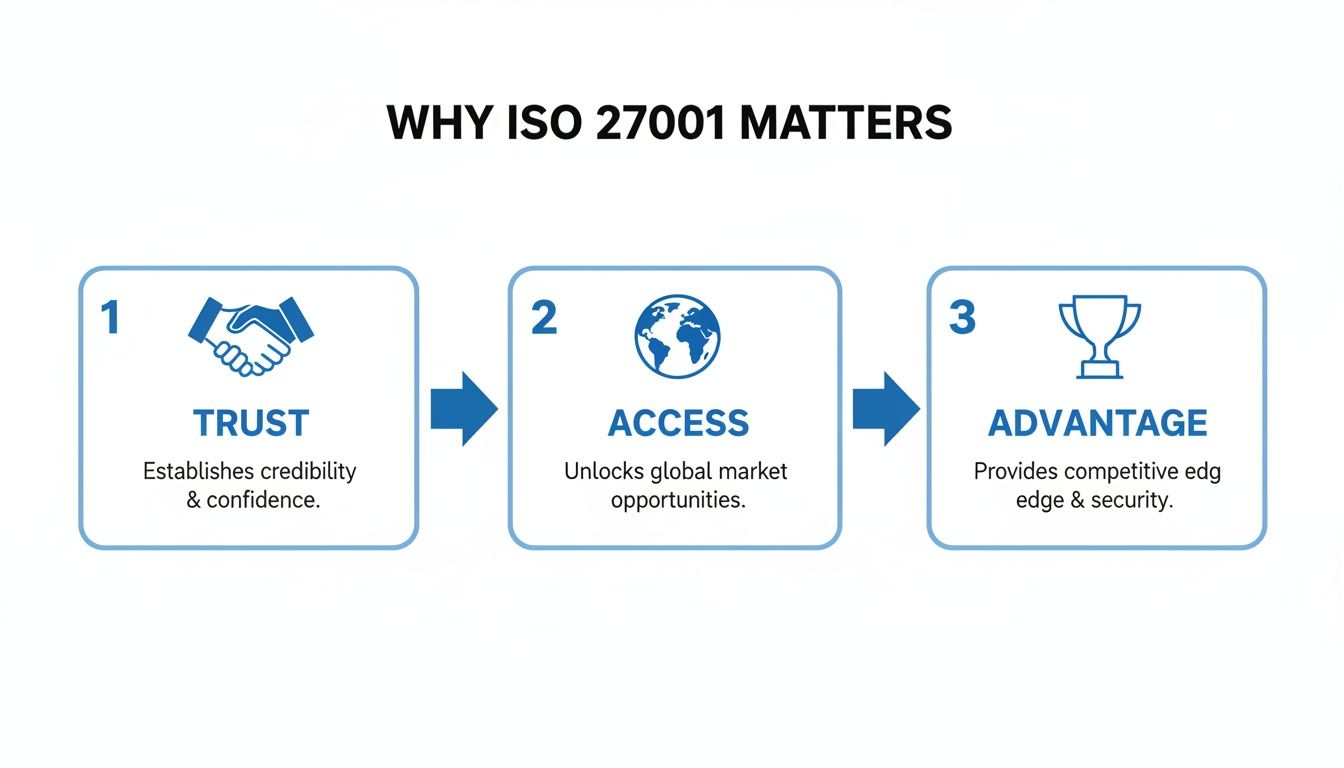 WHY ISO 27001 MATTERS

1

TRUST

Establishes credibility & confidence.

2

ACCESS

Unlocks global market opportunities.

3

ADVANTAGE

Provides competitive edg edge & security.