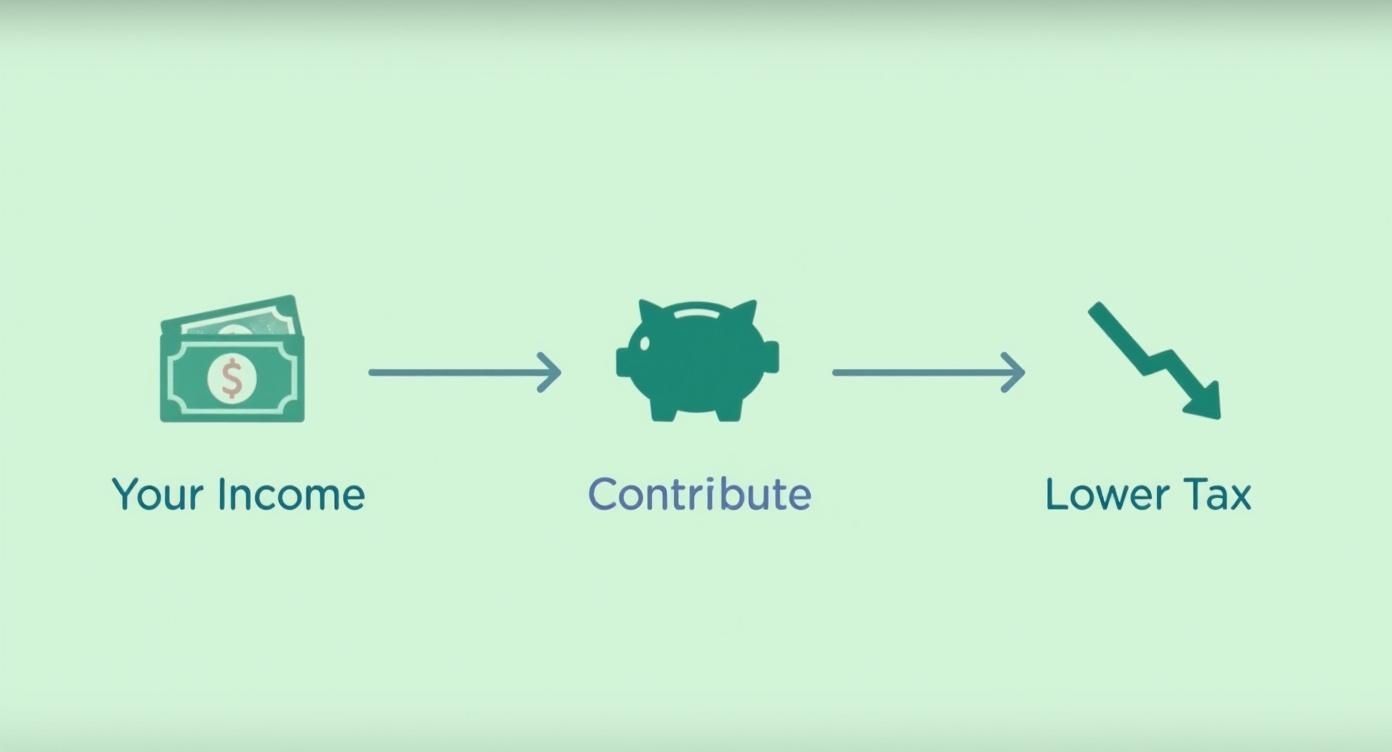 $

Your Income

Contribute

Lower Tax