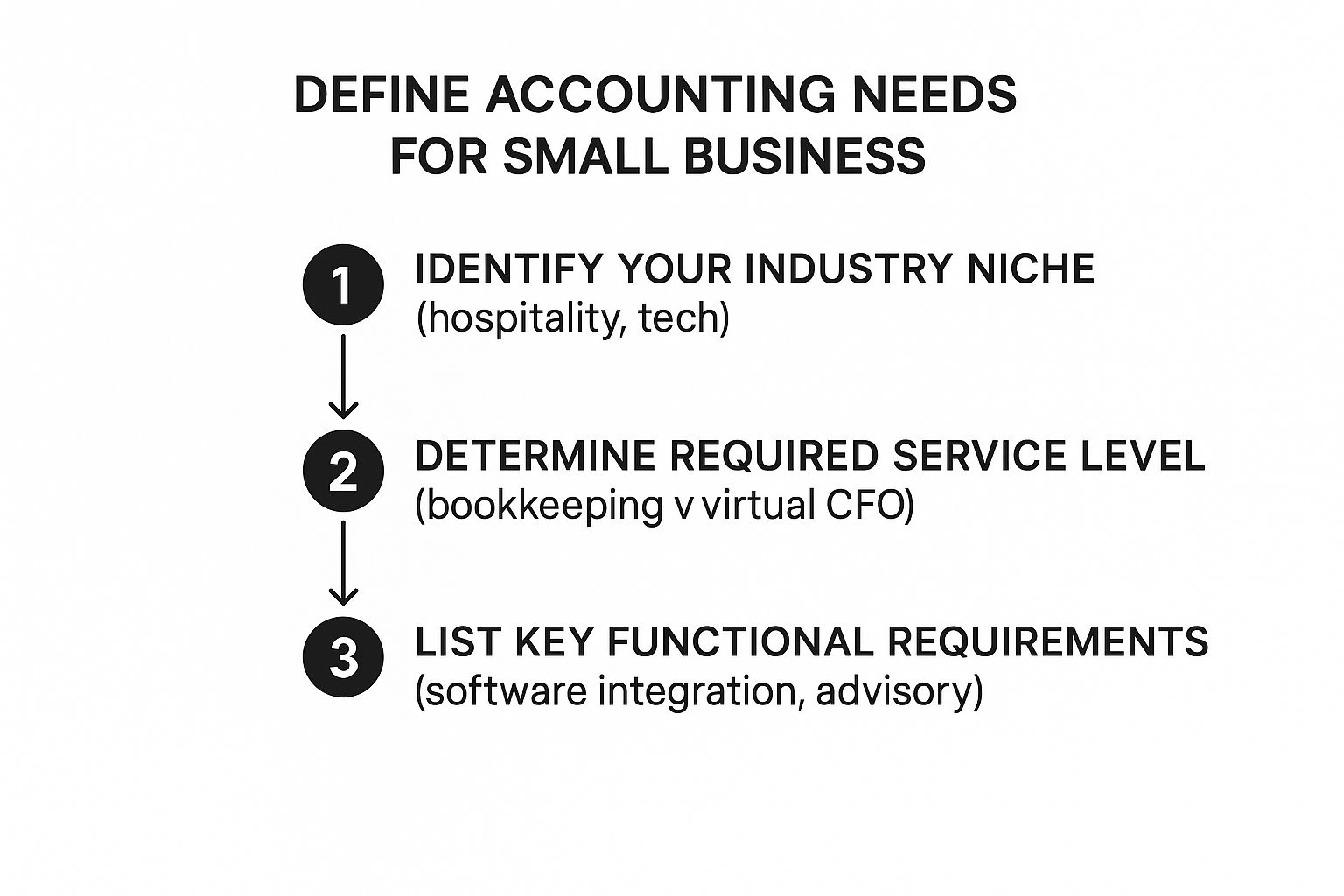 DEFINE ACCOUNTING NEEDS FOR SMALL BUSINESS

1 IDENTIFY YOUR INDUSTRY NICHE
(hospitality, tech)

2 DETERMINE REQUIRED SERVICE LEVEL
(bookkeeping v virtual CFO)

3 LIST KEY FUNCTIONAL REQUIREMENTS
(software integration, advisory)