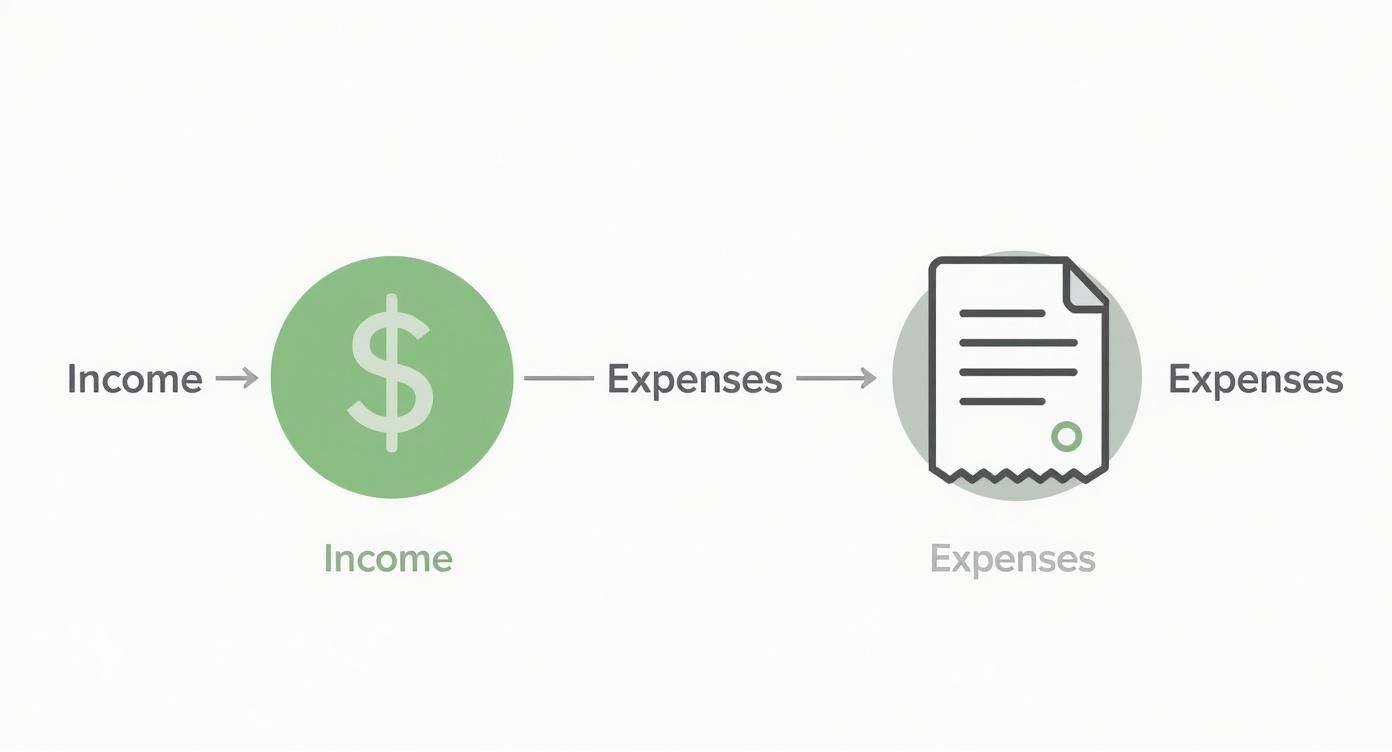 Income → $ — Expenses → Expenses

Income

Expenses