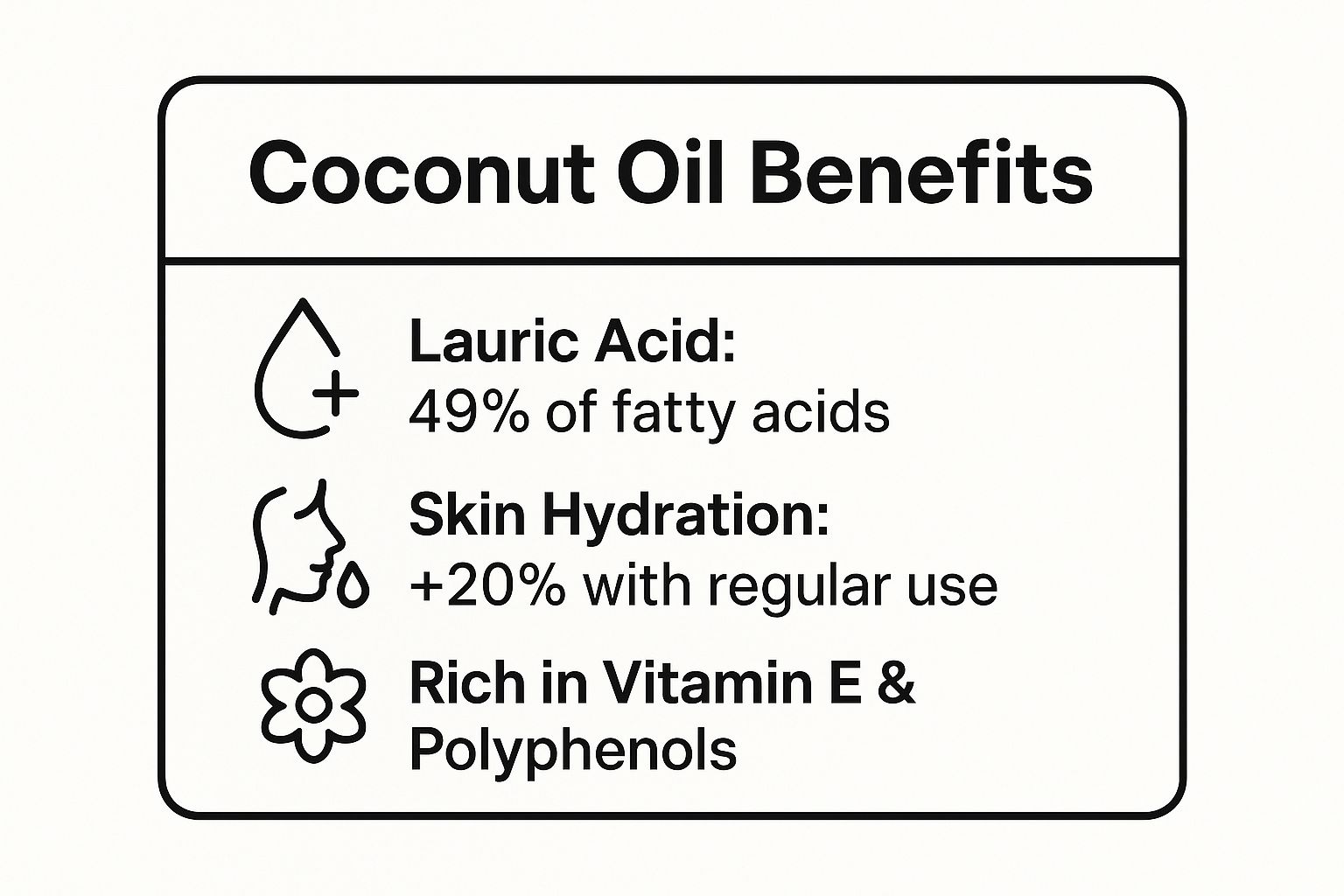 Coconut Oil Benefits

Lauric Acid:
49% of fatty acids

Skin Hydration:
+20% with regular use

Rich in Vitamin E & Polyphenols