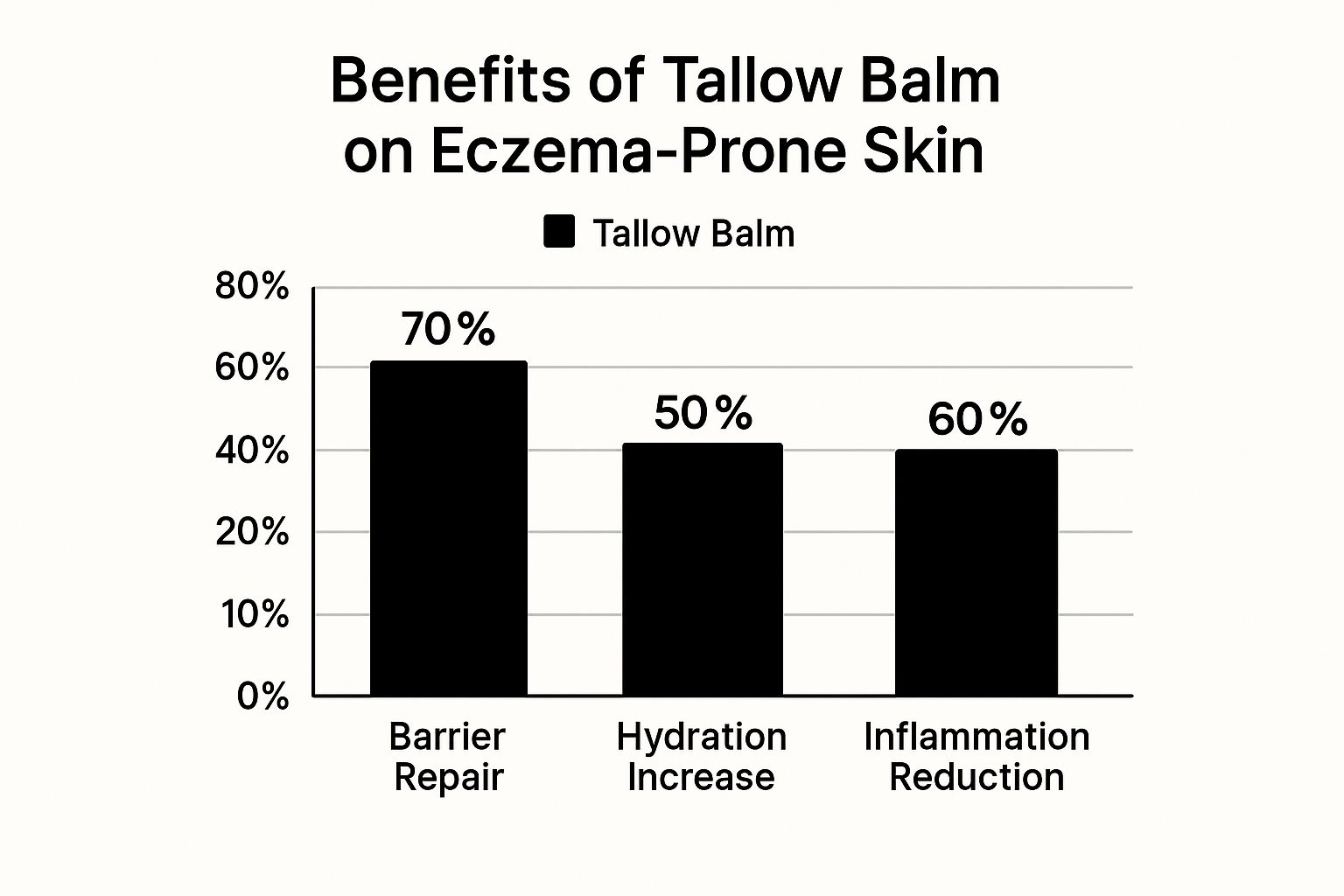 Benefits of Tallow Balm on Eczema-Prone Skin

Tallow Balm

80%
60%
40%
20%
10%
0%

70%
50%
60%

Barrier Repair
Hydration Increase
Inflammation Reduction